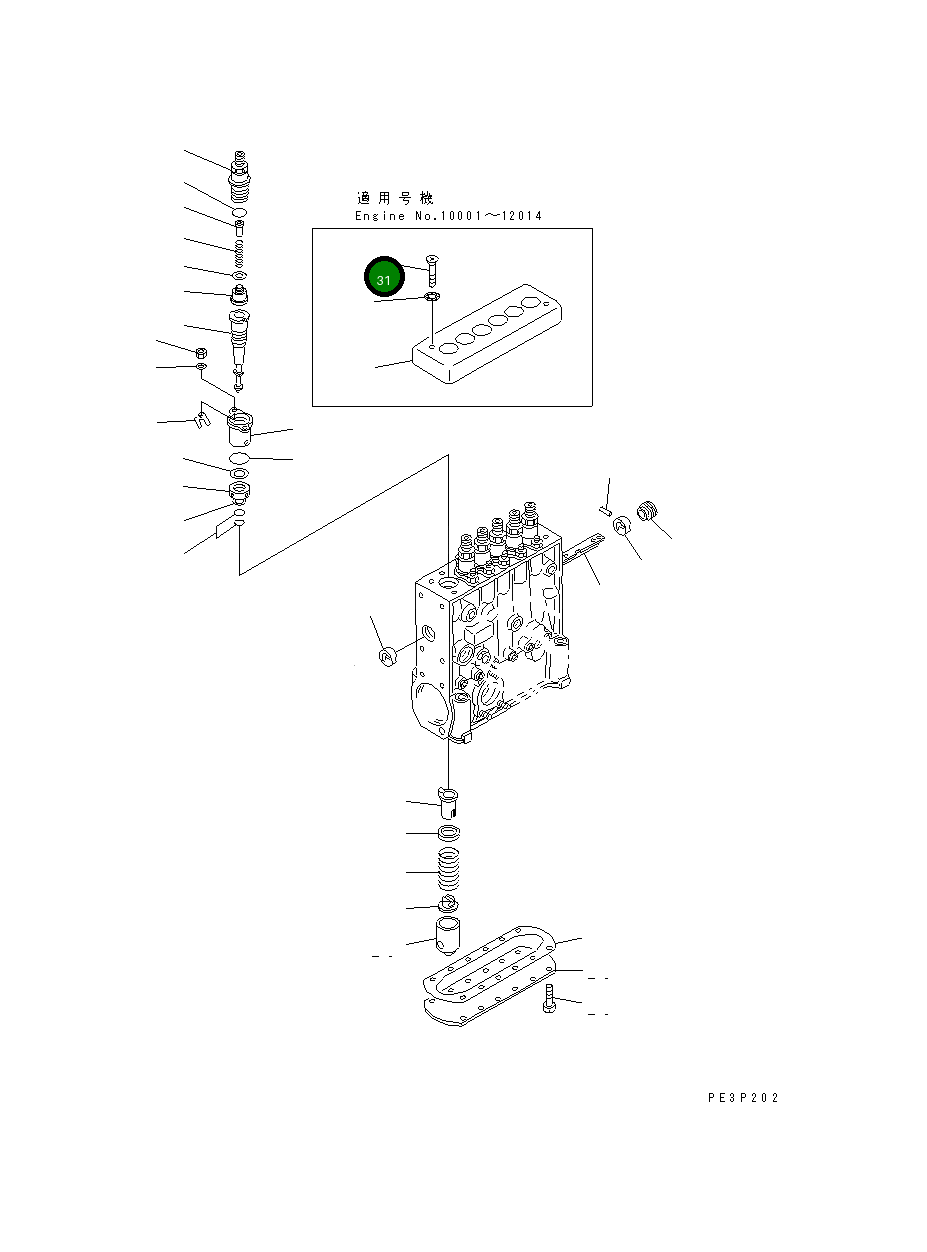 適用号機
Engine No.10001～12014

31

PE3P202