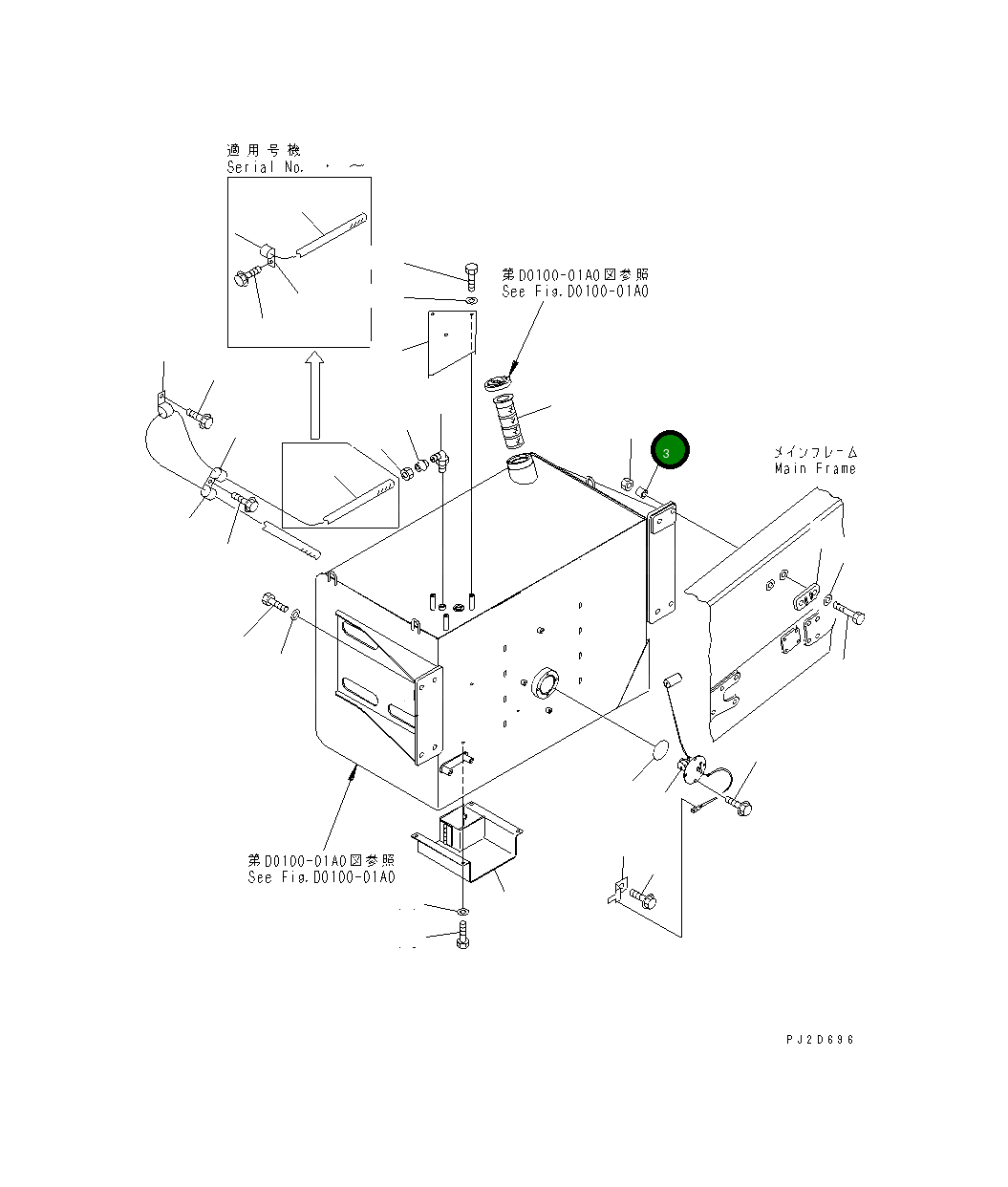 適用号機
Serial No. ・ ~

第D0100-01A0図参照
See Fig.D0100-01A0

3

メインフレーム
Main Frame

第D0100-01A0図参照
See Fig.D0100-01A0

PJ2D696