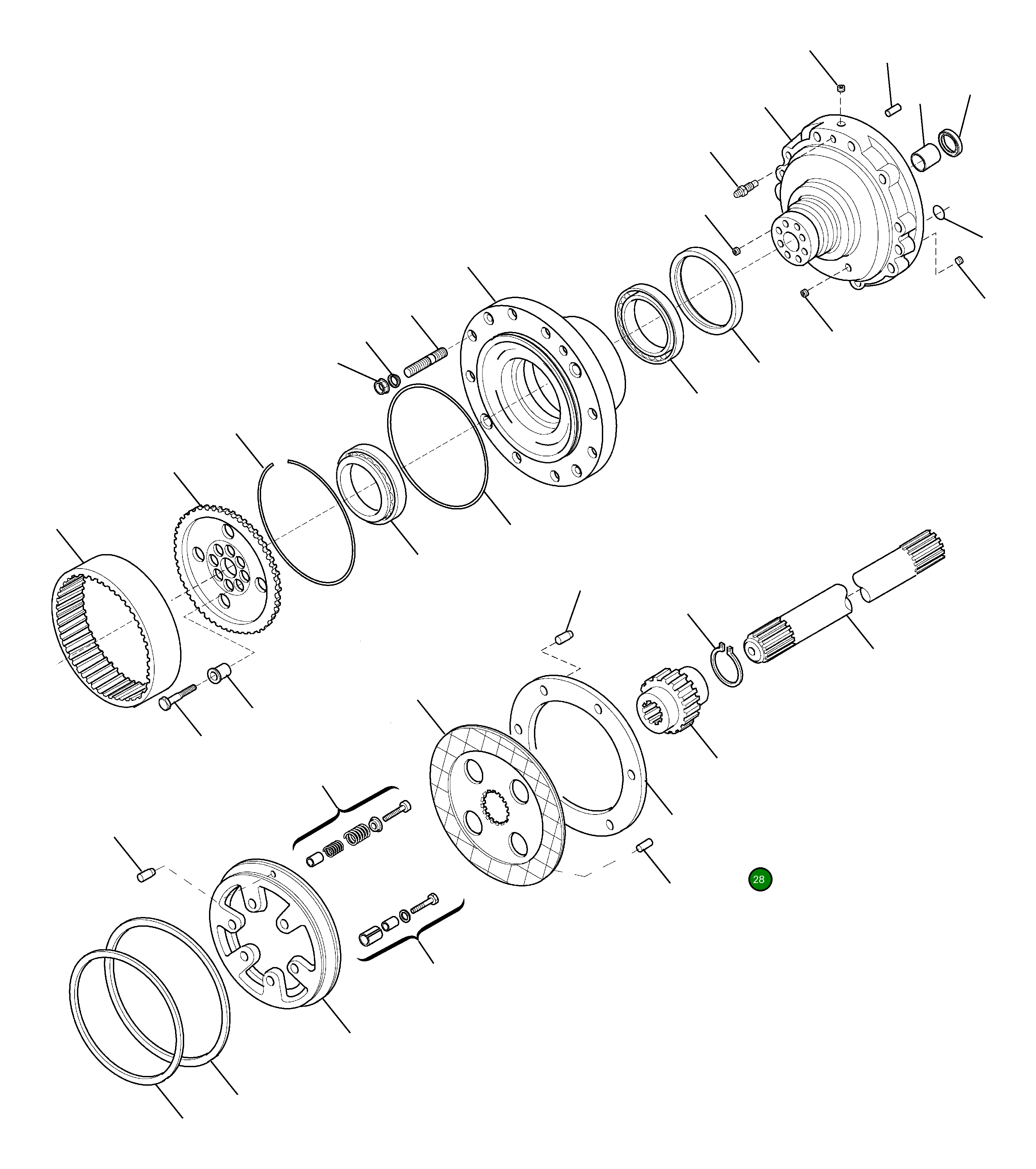 28