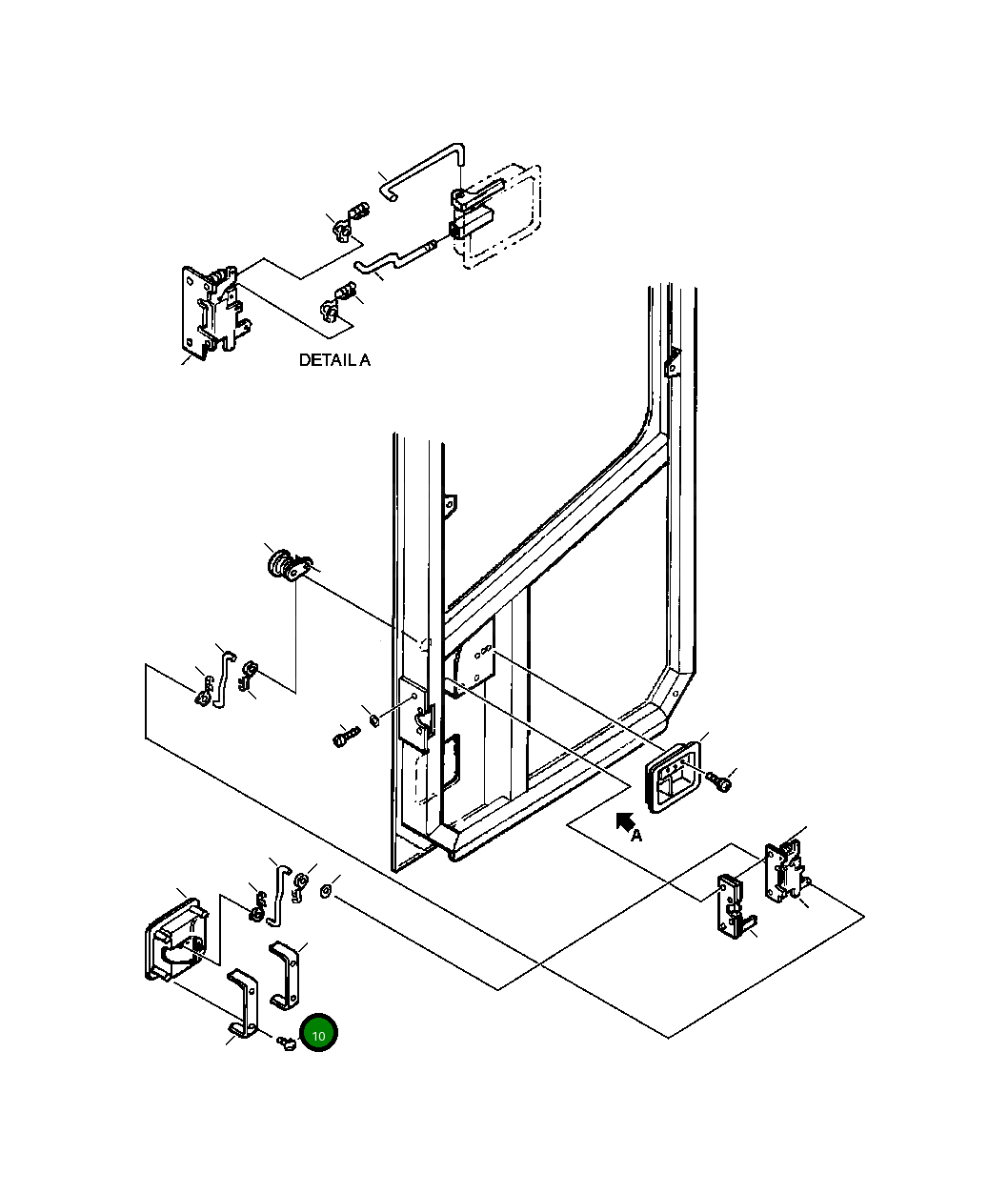 DETAIL A

A

10