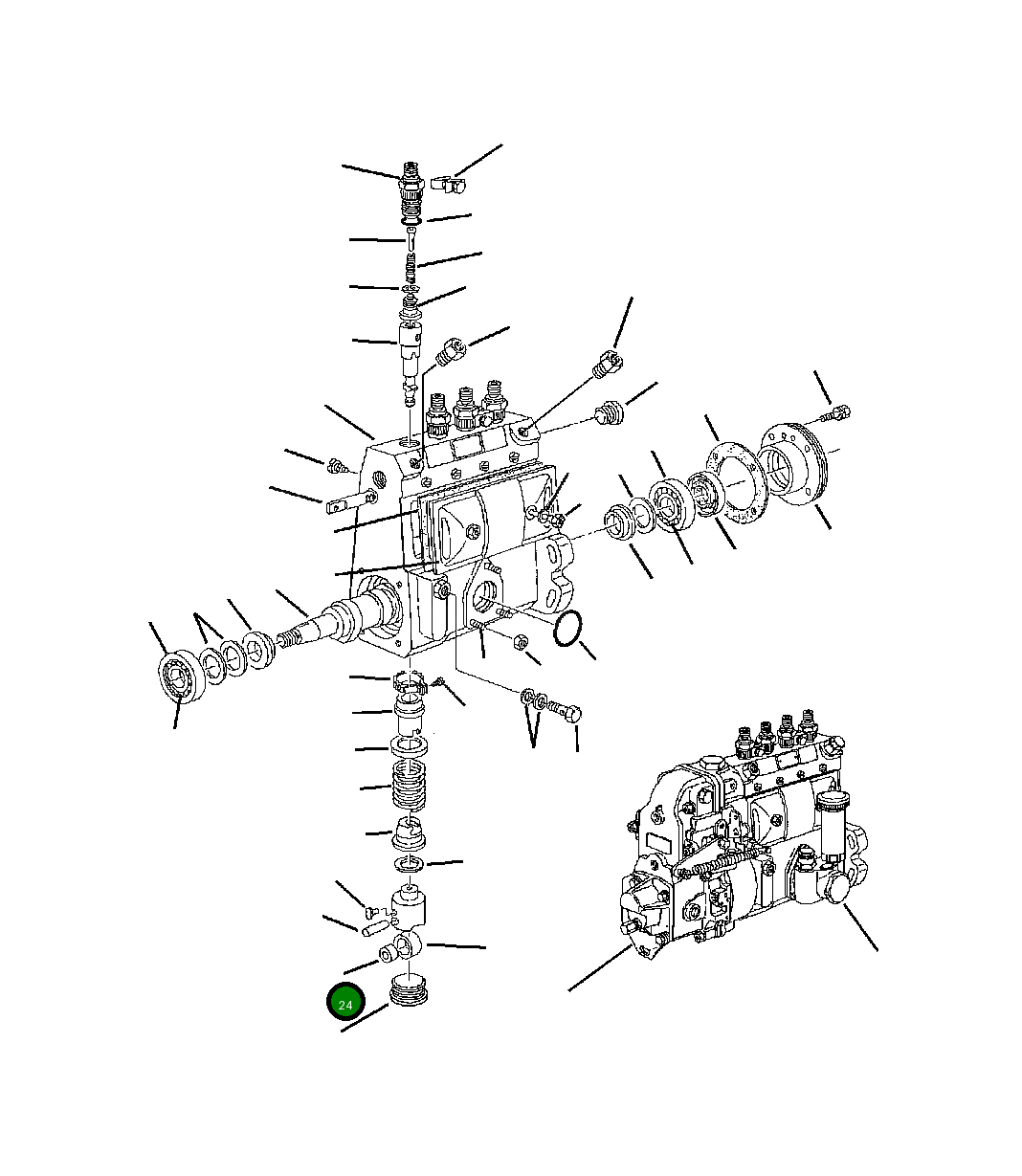 24