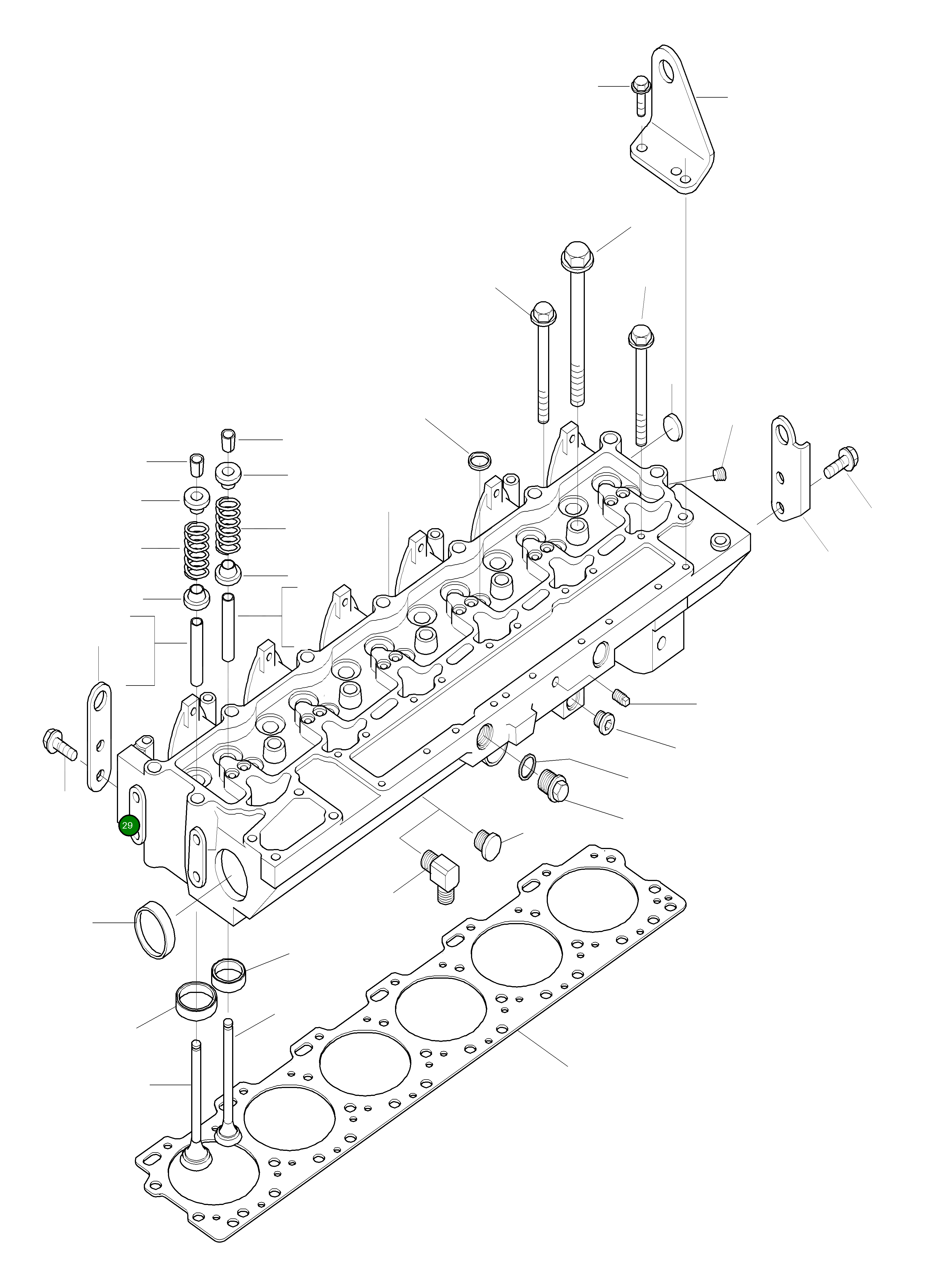 29