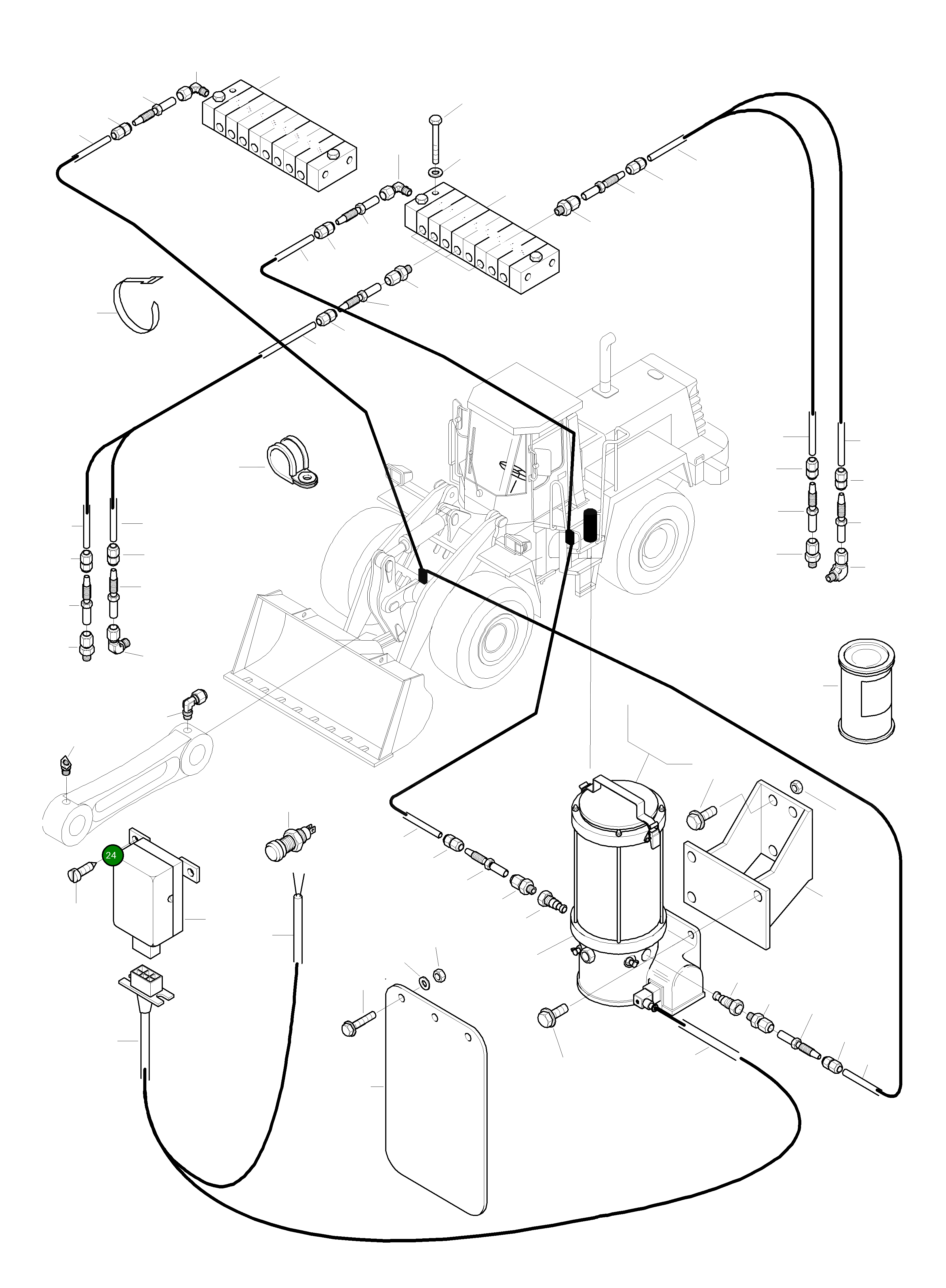 24