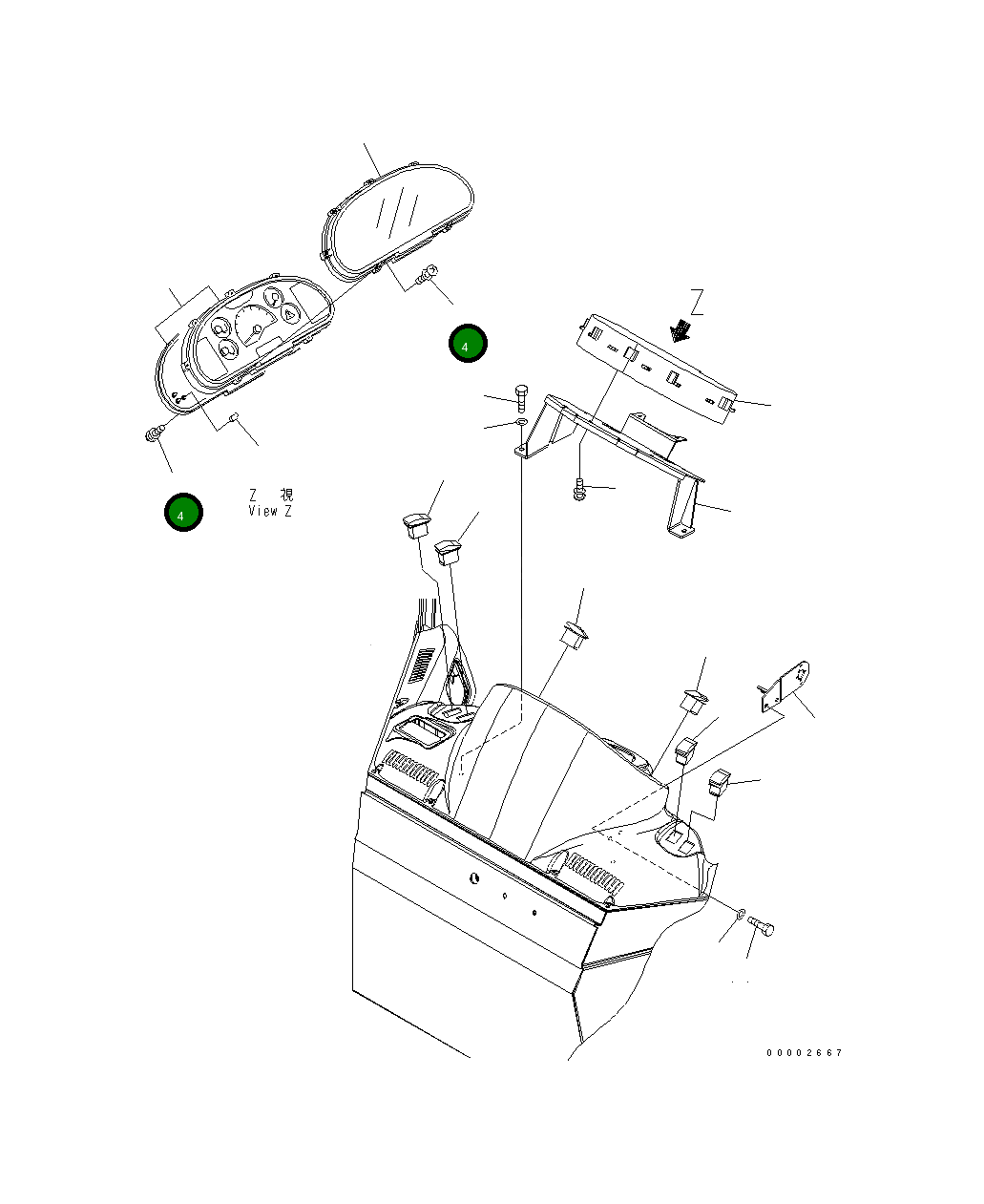 Z

4

4

Z 視
View Z

00002667