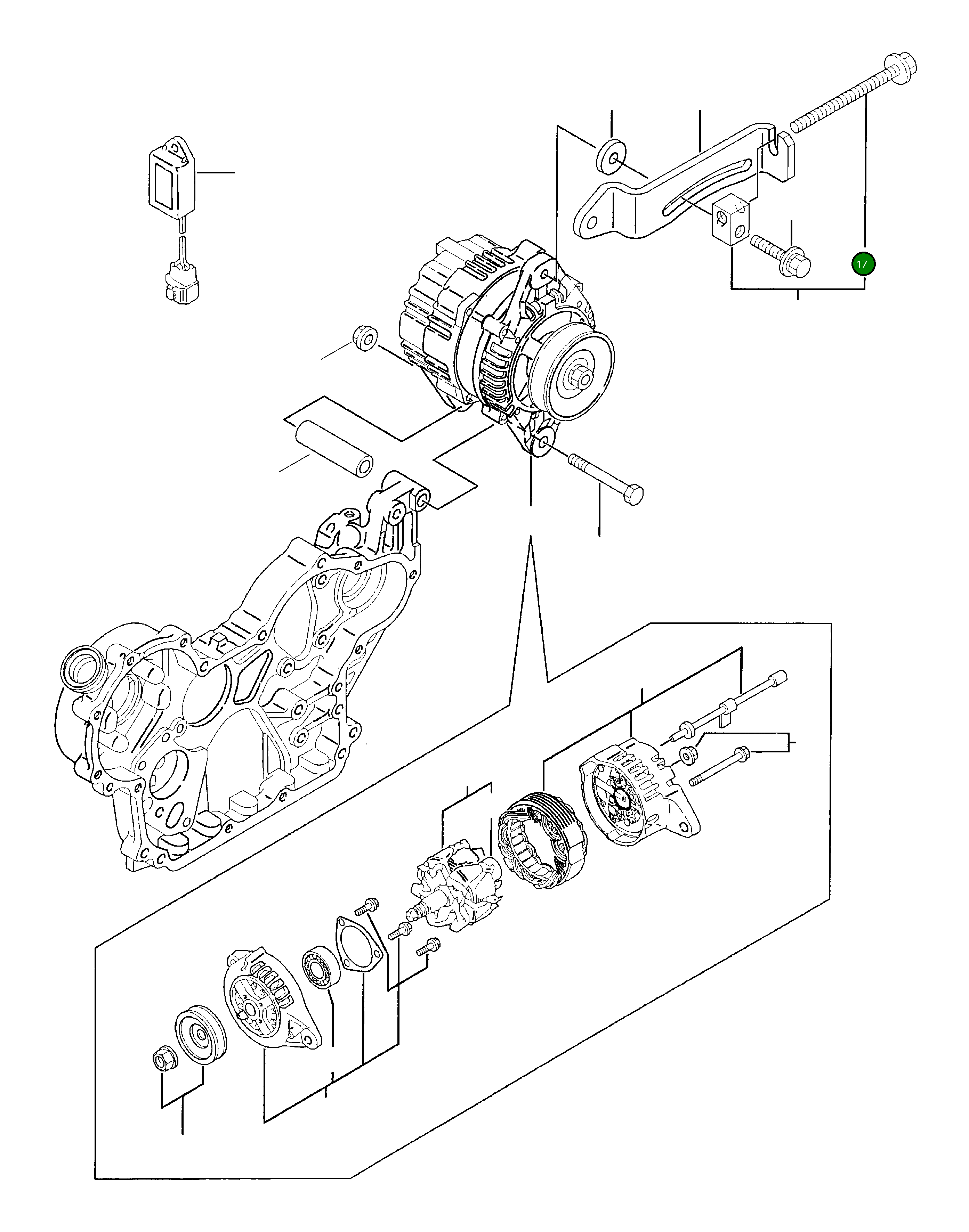 17