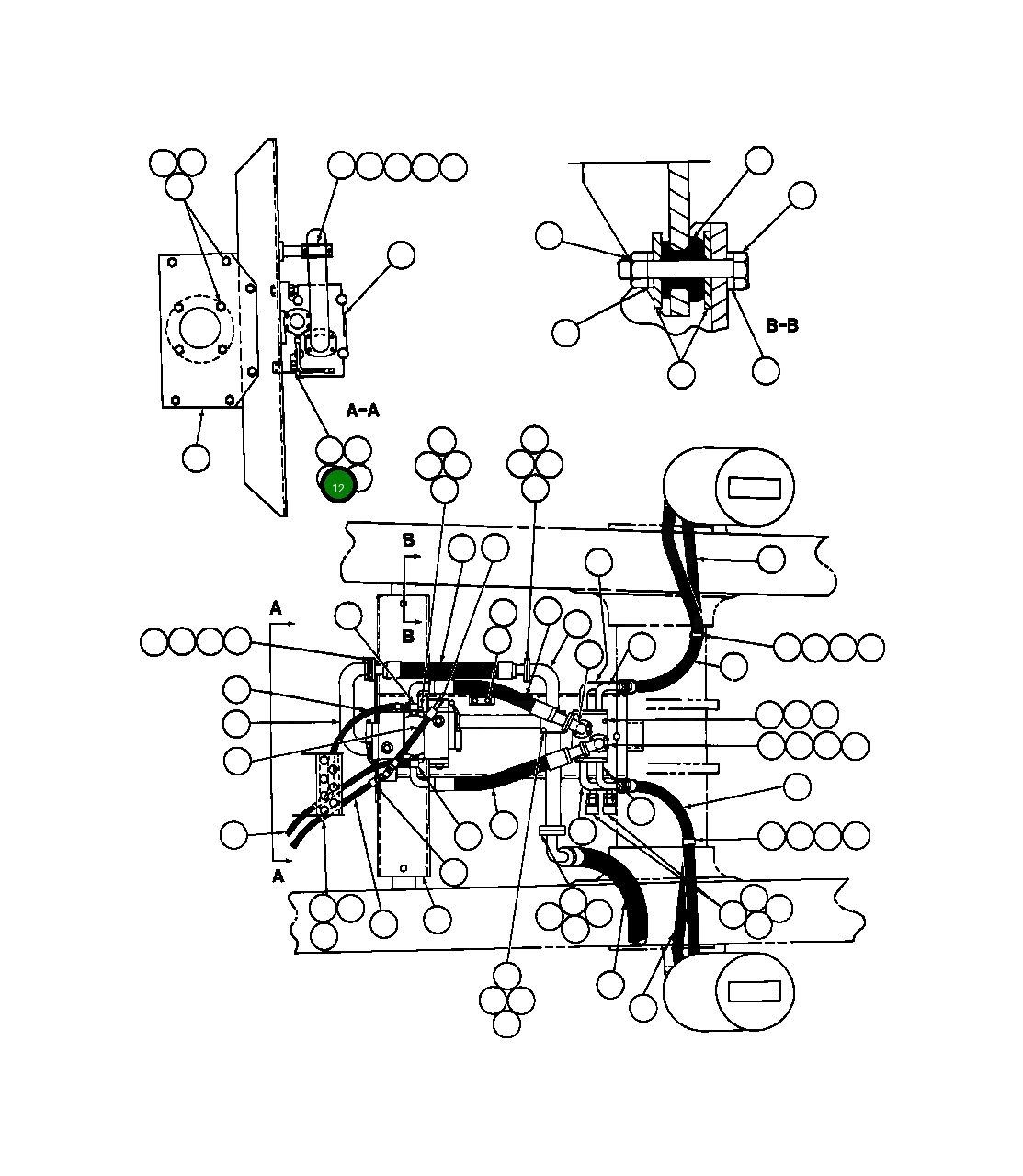 B-B

A-A

12

B

B

A

A