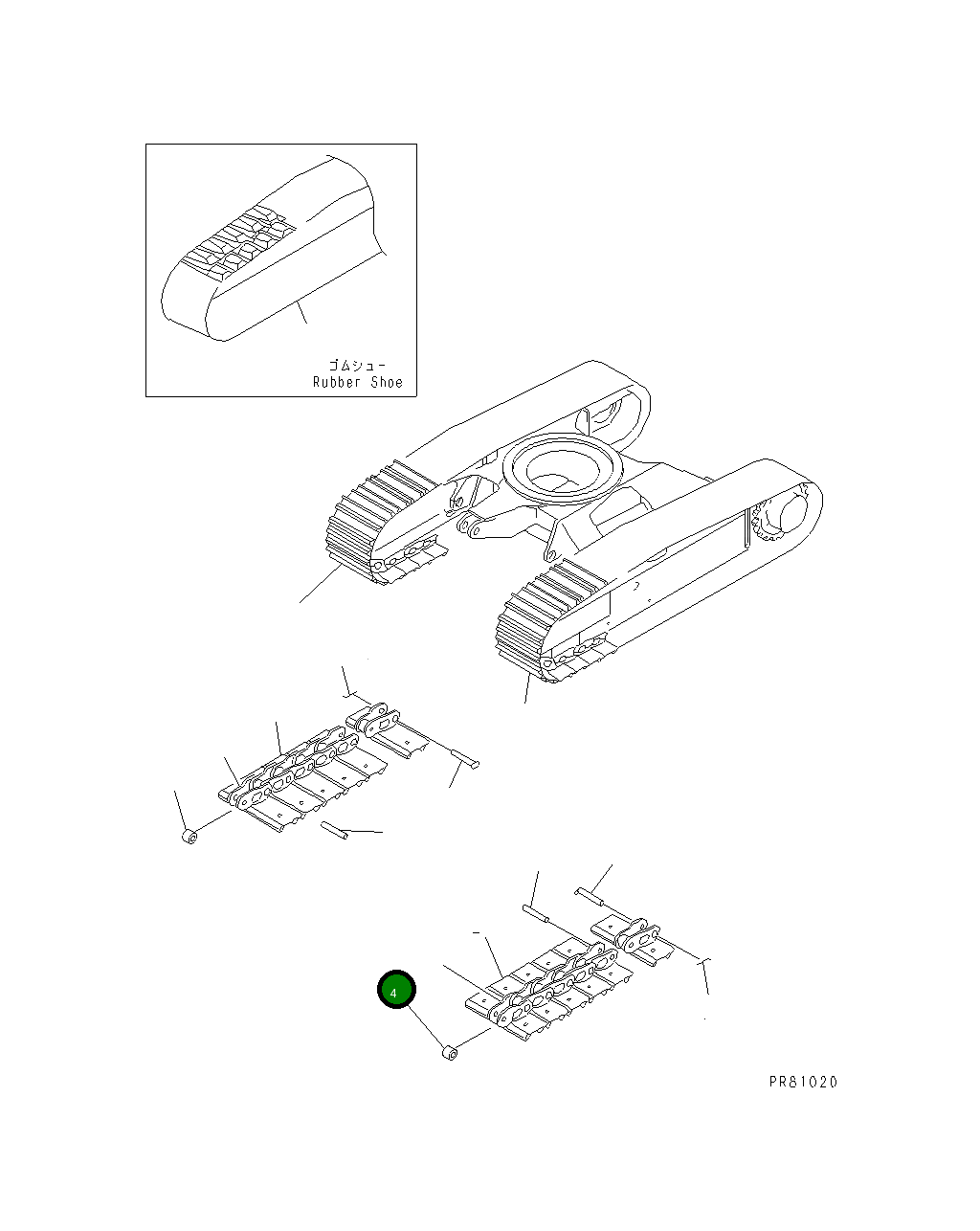 ゴムシュー
Rubber Shoe

4

PR81020