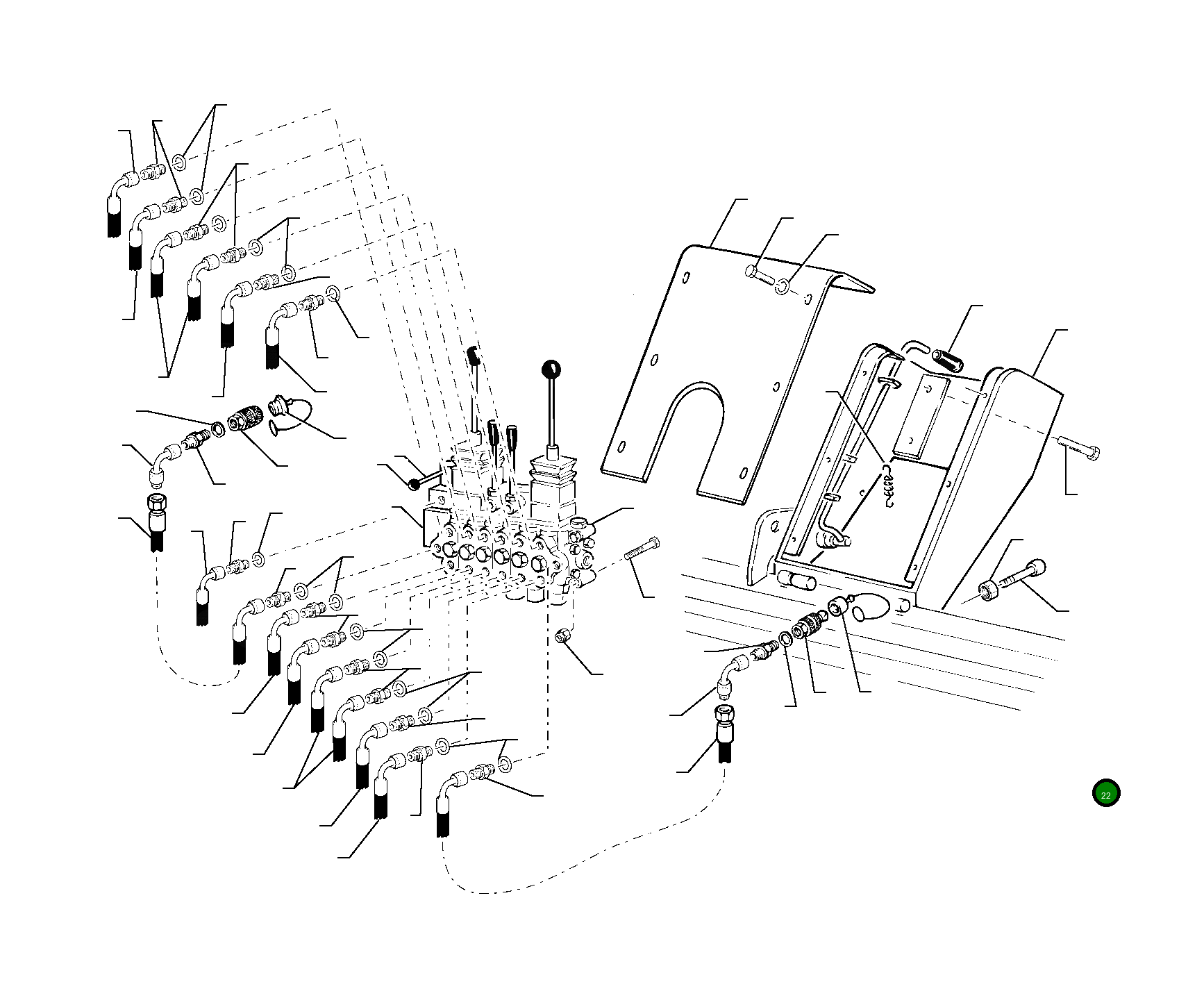 22