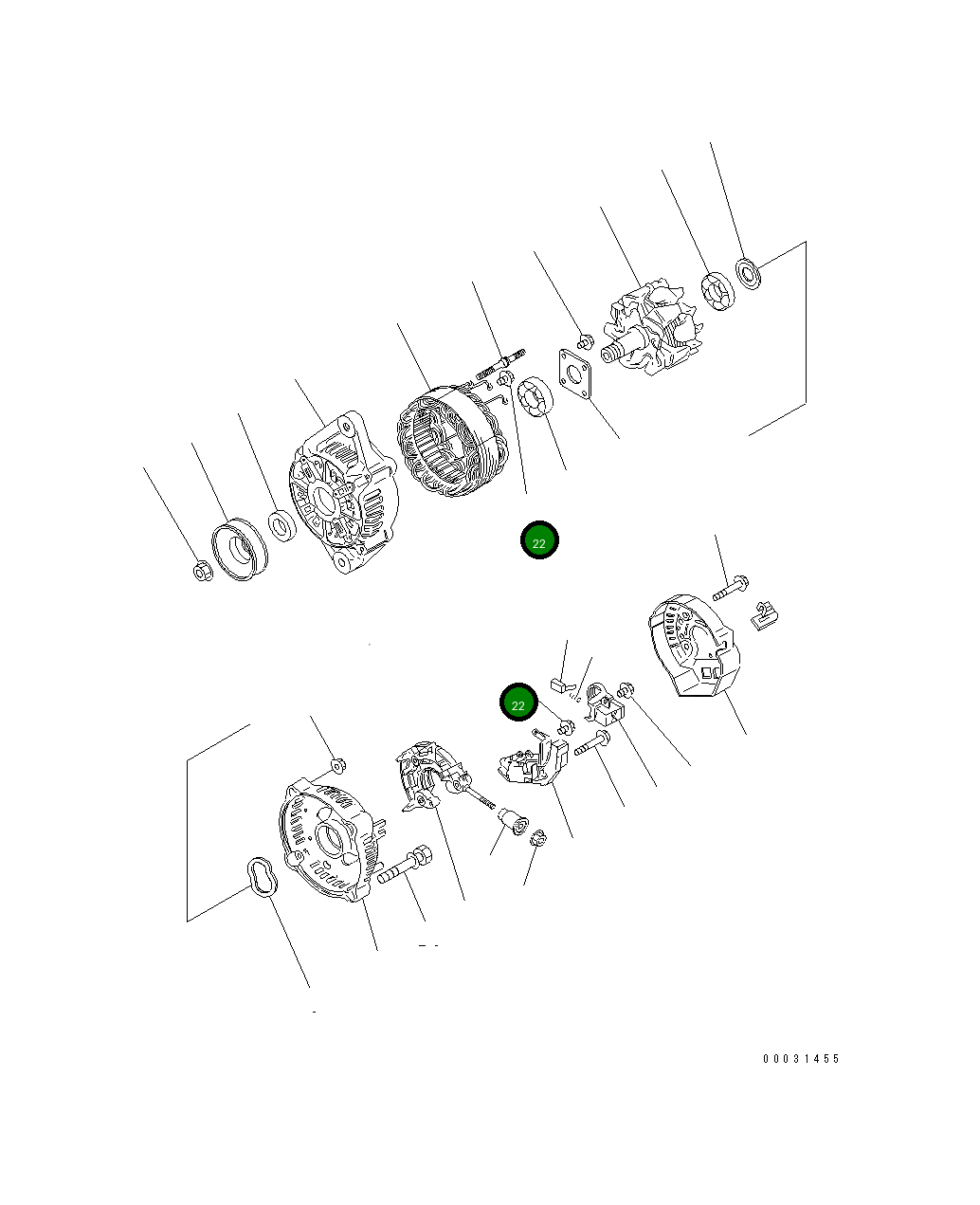 22

22

00031455