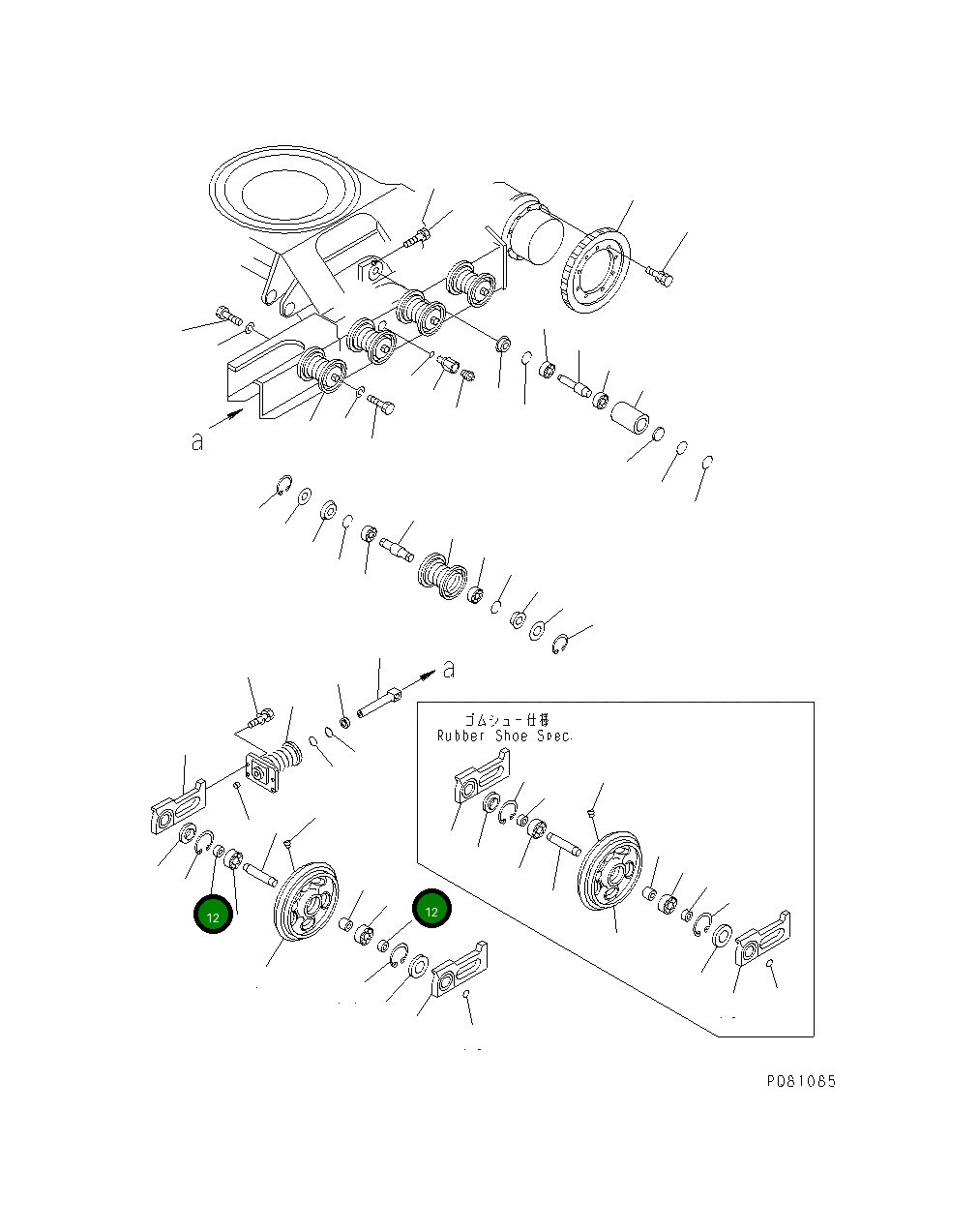 a

a

ゴムシュー仕様
Rubber Shoe Spec.

12

12

P081065