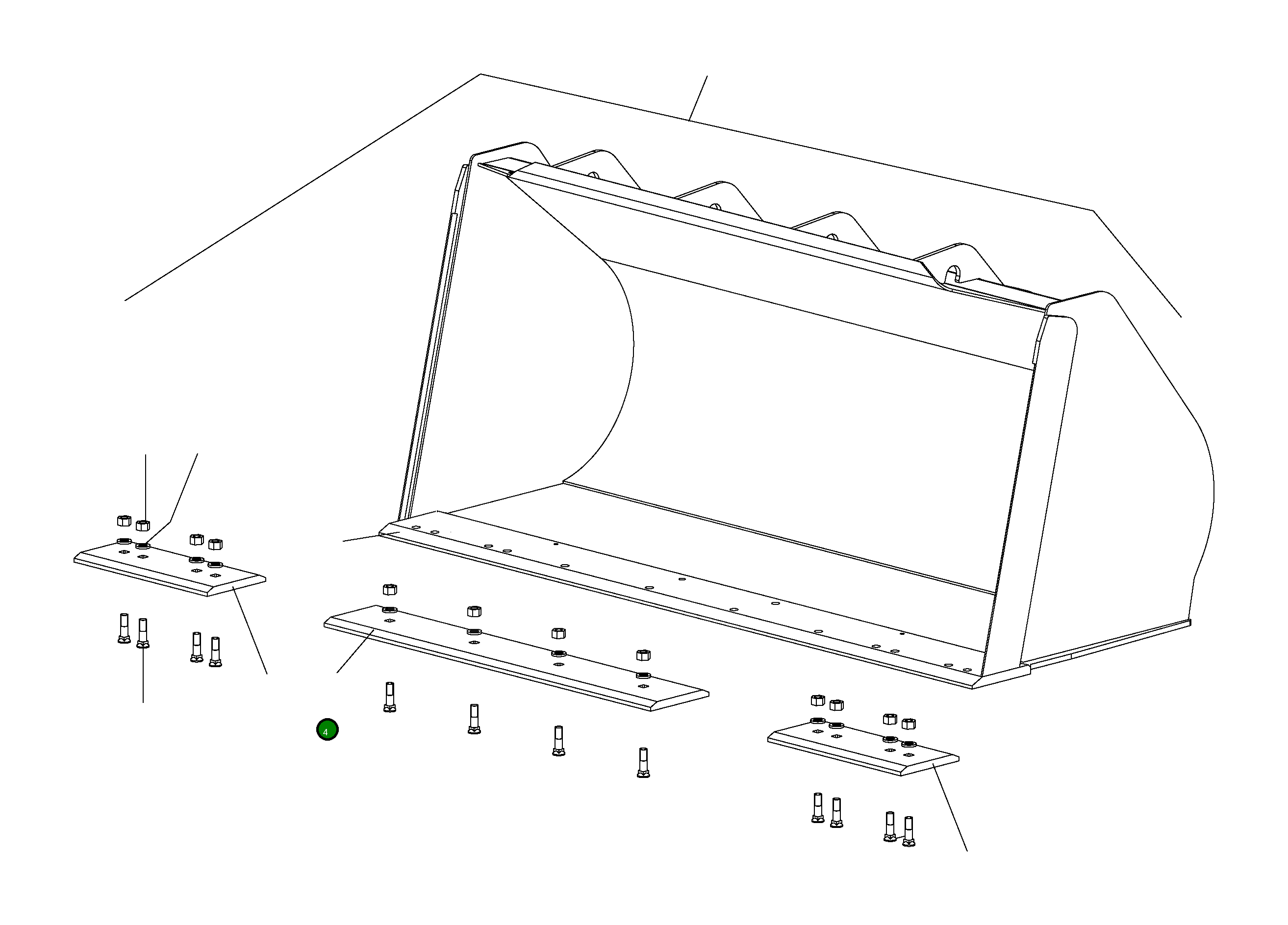 4