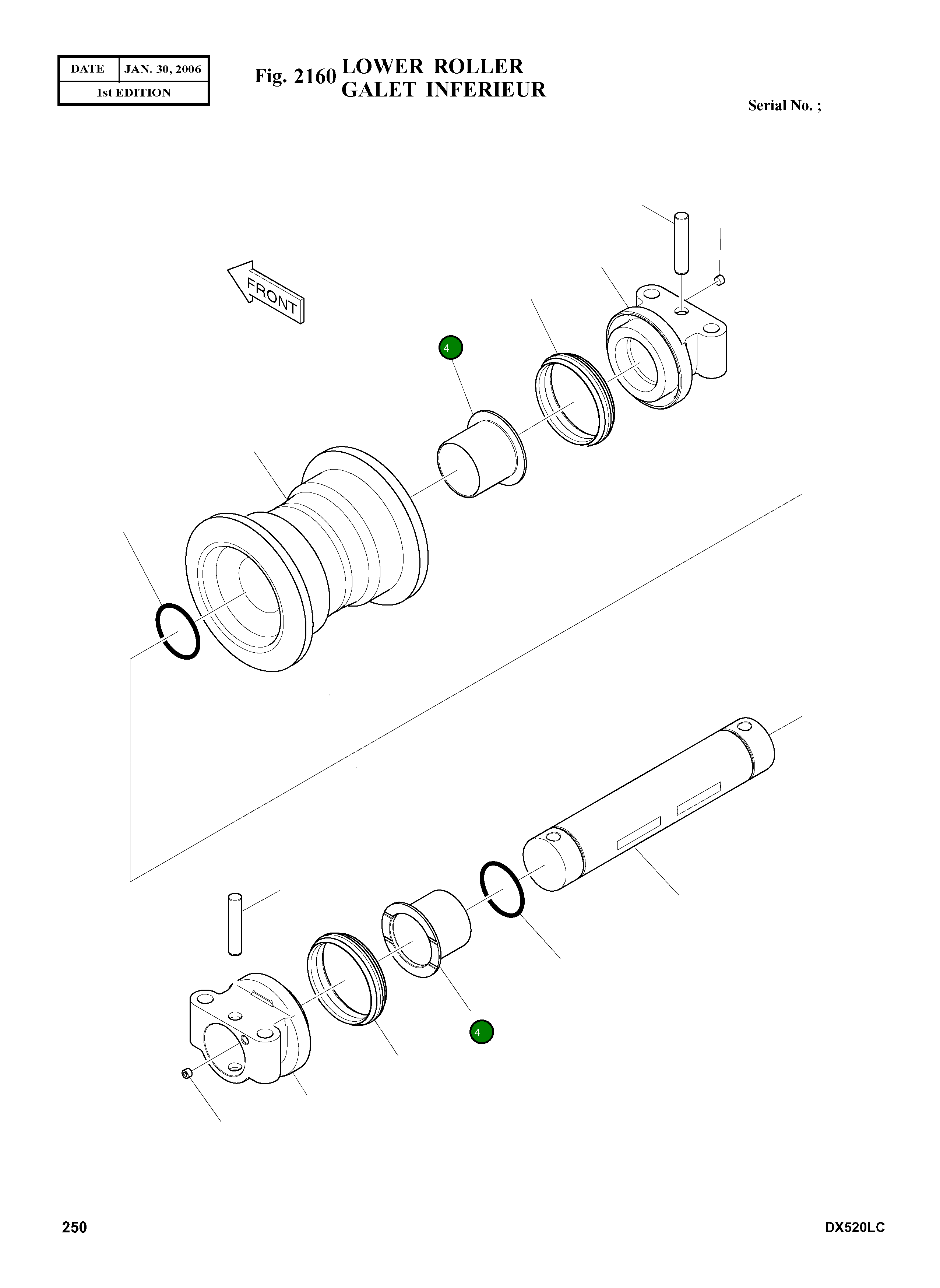 | DATE | JAN. 30, 2006 |
|---|---|
| 1st EDITION | |

Fig. 2160 LOWER ROLLER
GALET INFERIEUR

Serial No. ;

FRONT

4

4

250

DX520LC