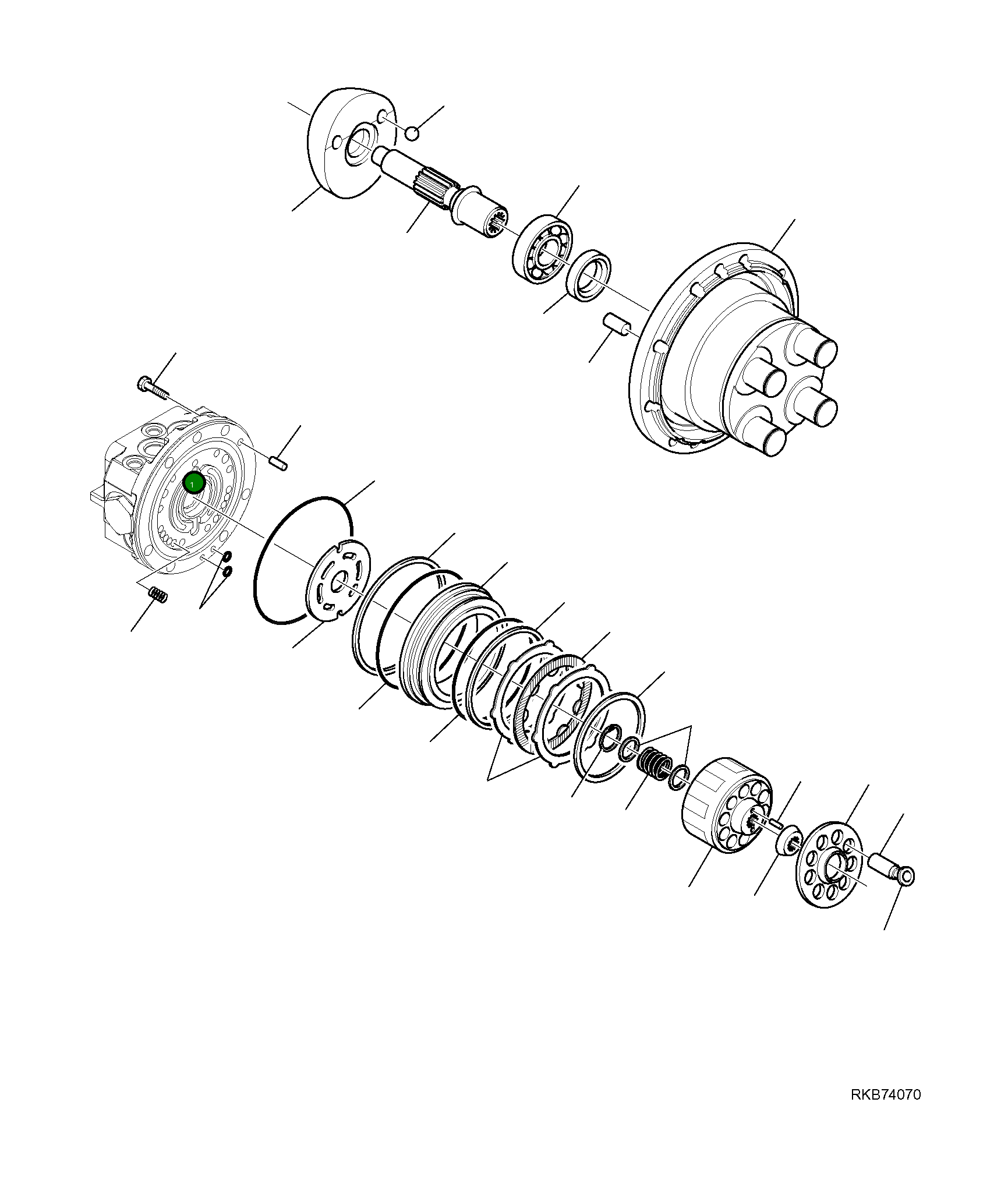 1

RKB74070