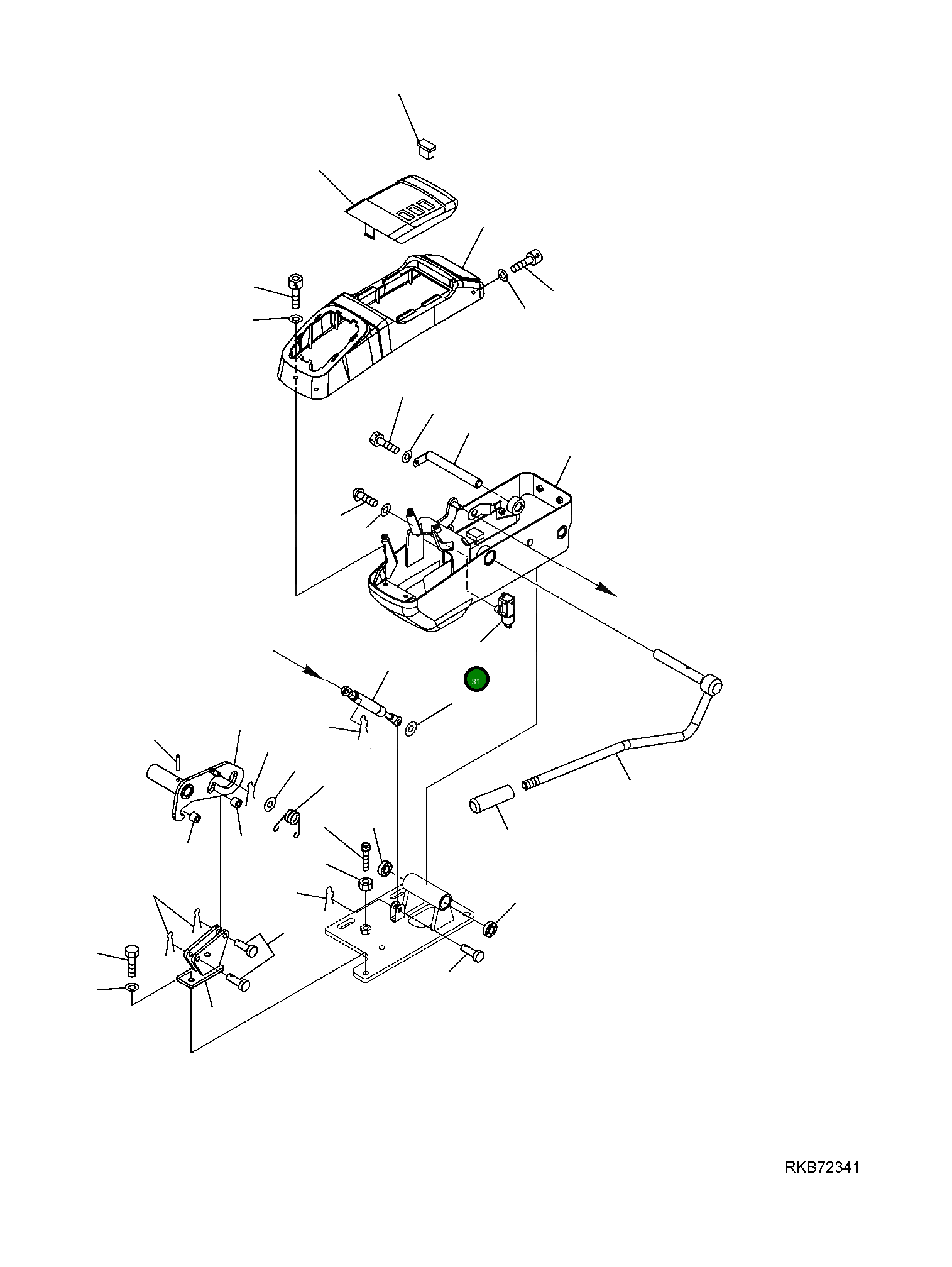 31

RKB72341