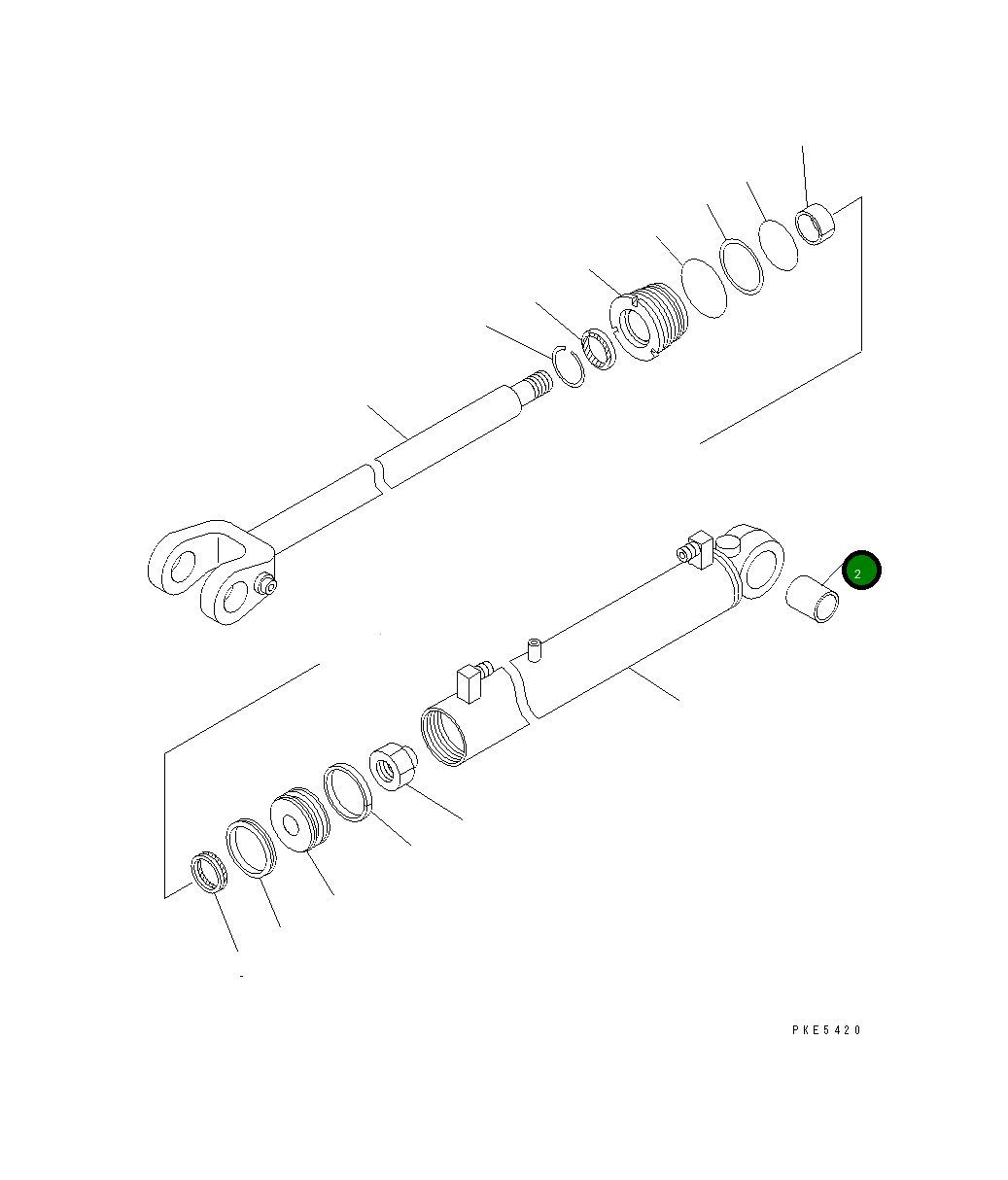 2

PKE5420