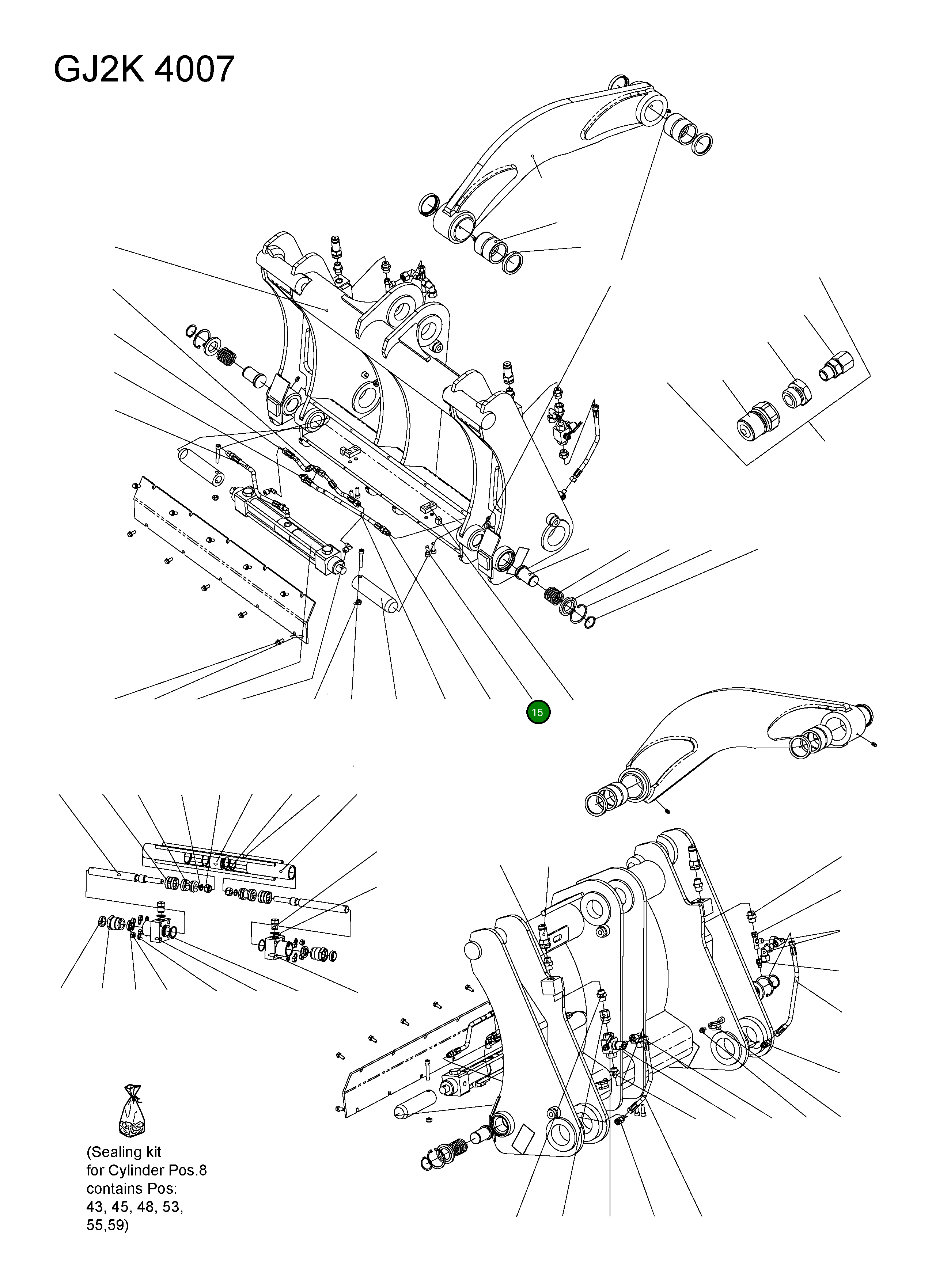 GJ2K 4007

15

(Sealing kit for Cylinder Pos.8 contains Pos: 43, 45, 48, 53, 55,59)