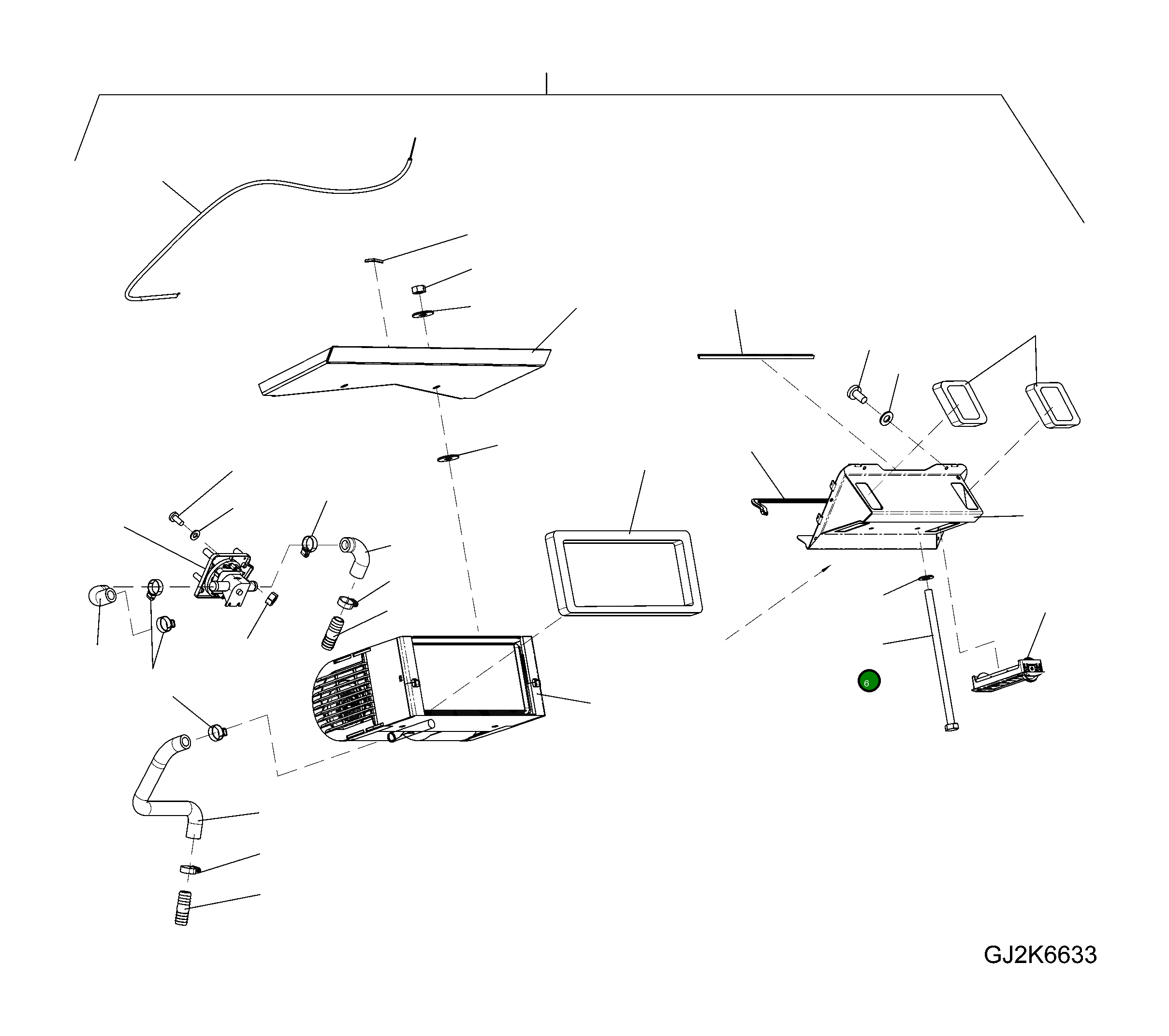 6

GJ2K6633