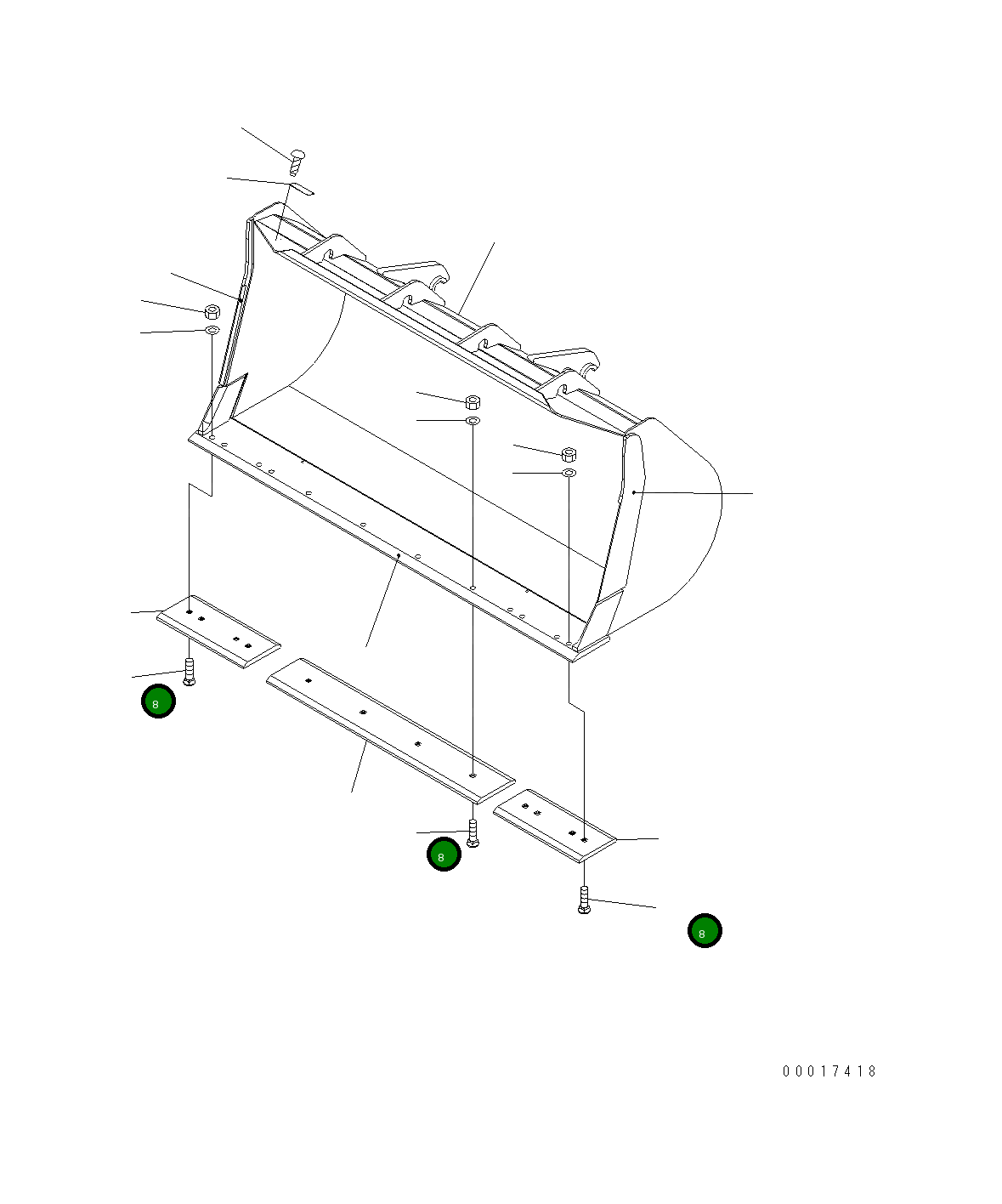 8
8
8
00017418