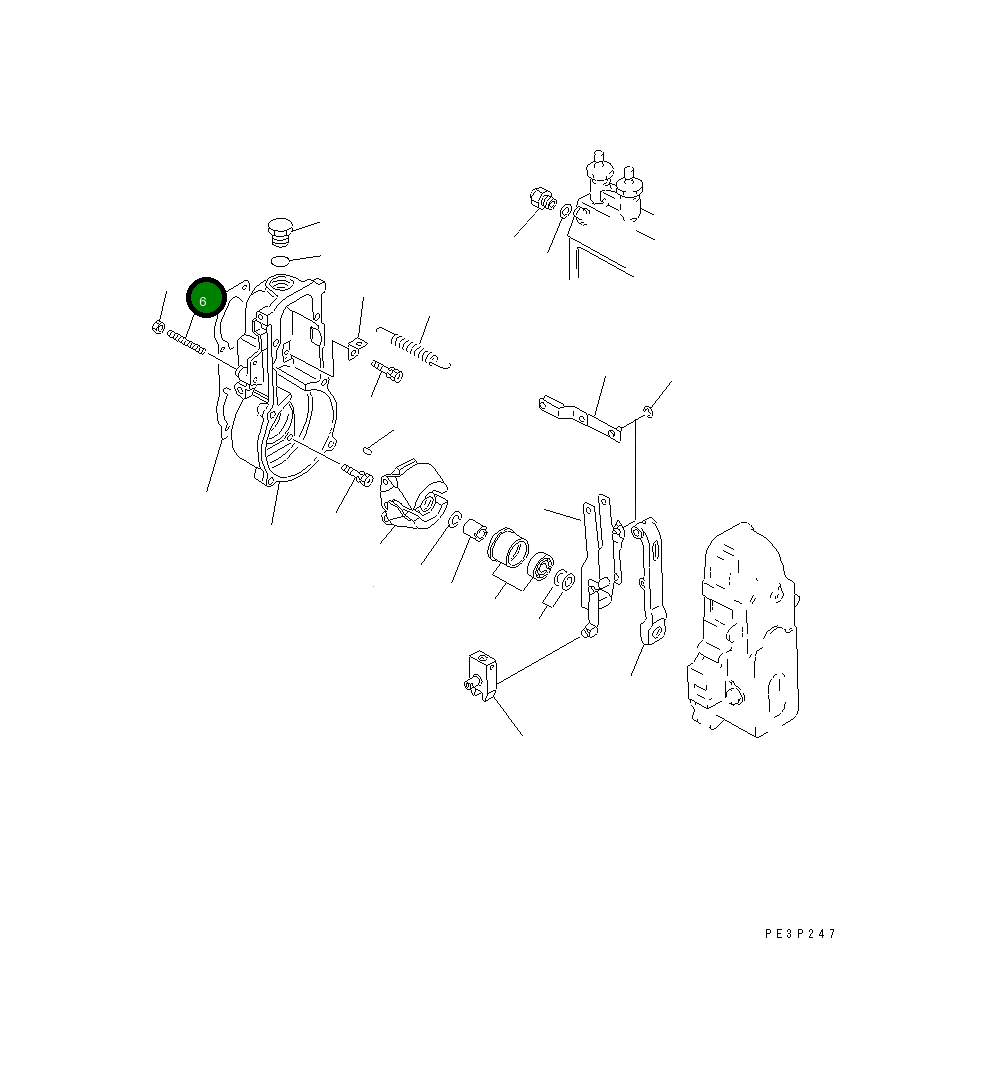 6

PE3P247