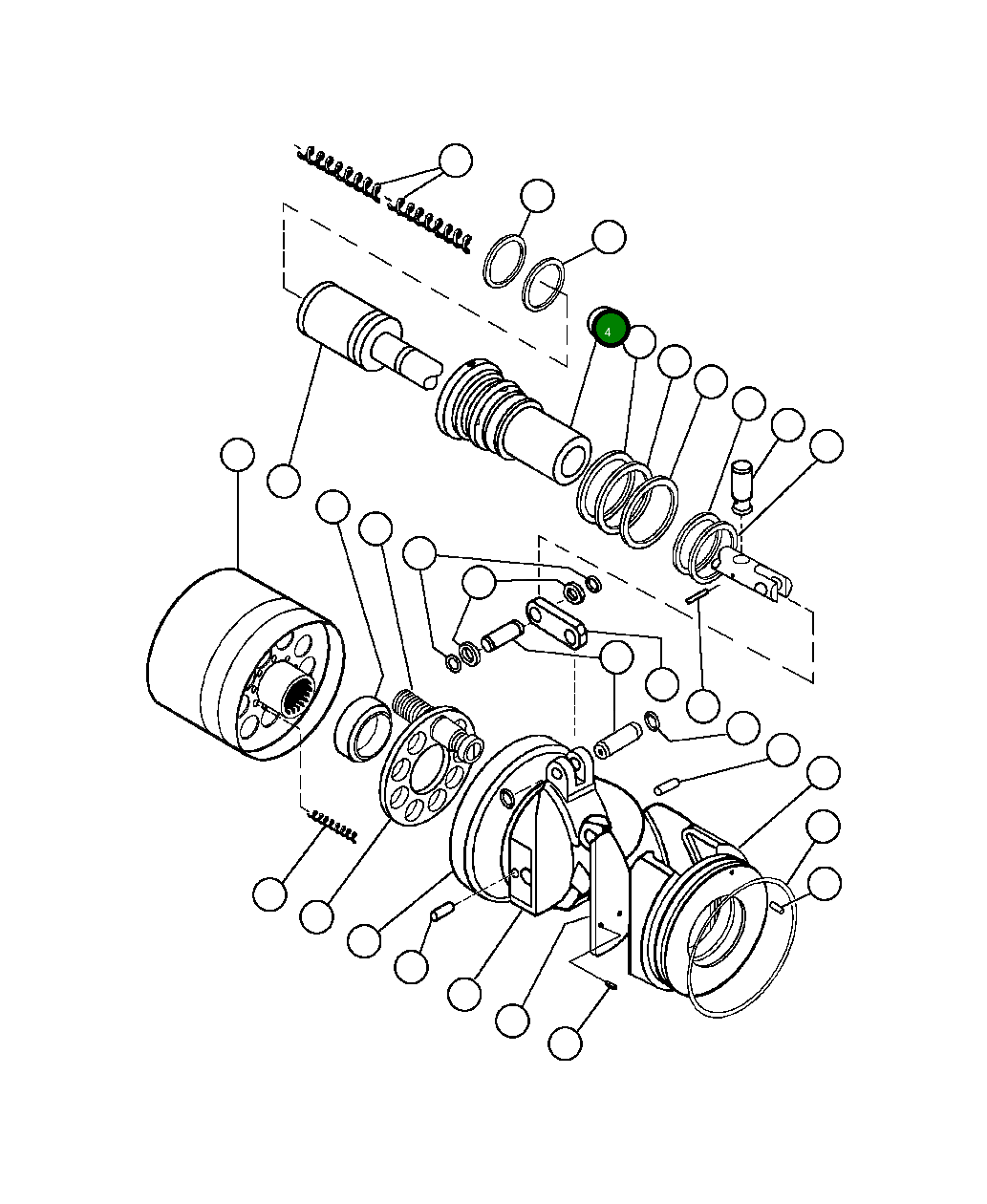 4