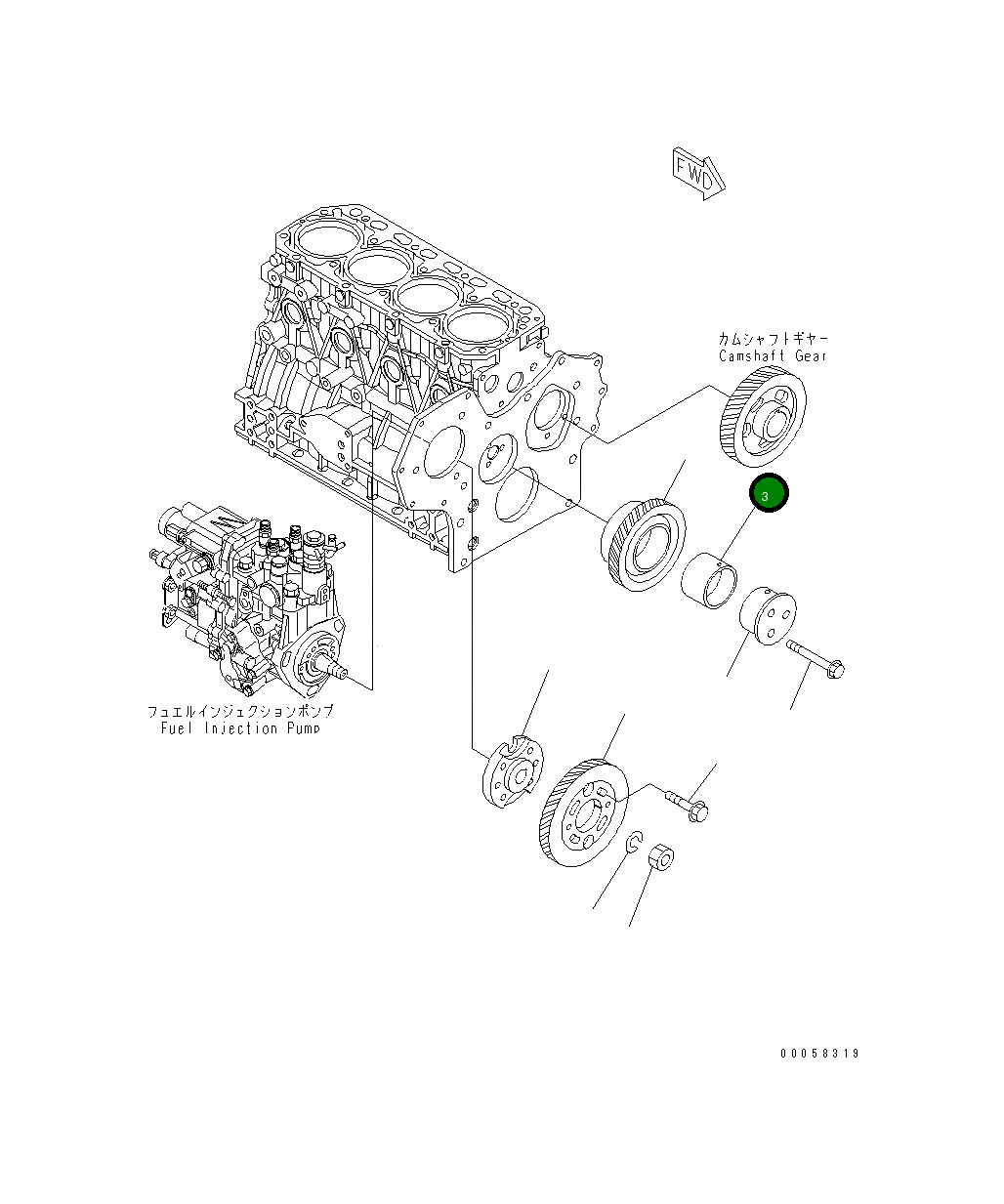 FWD

カムシャフトギヤー
Camshaft Gear

3

フュエルインジェクションポンプ
Fuel Injection Pump

00058319