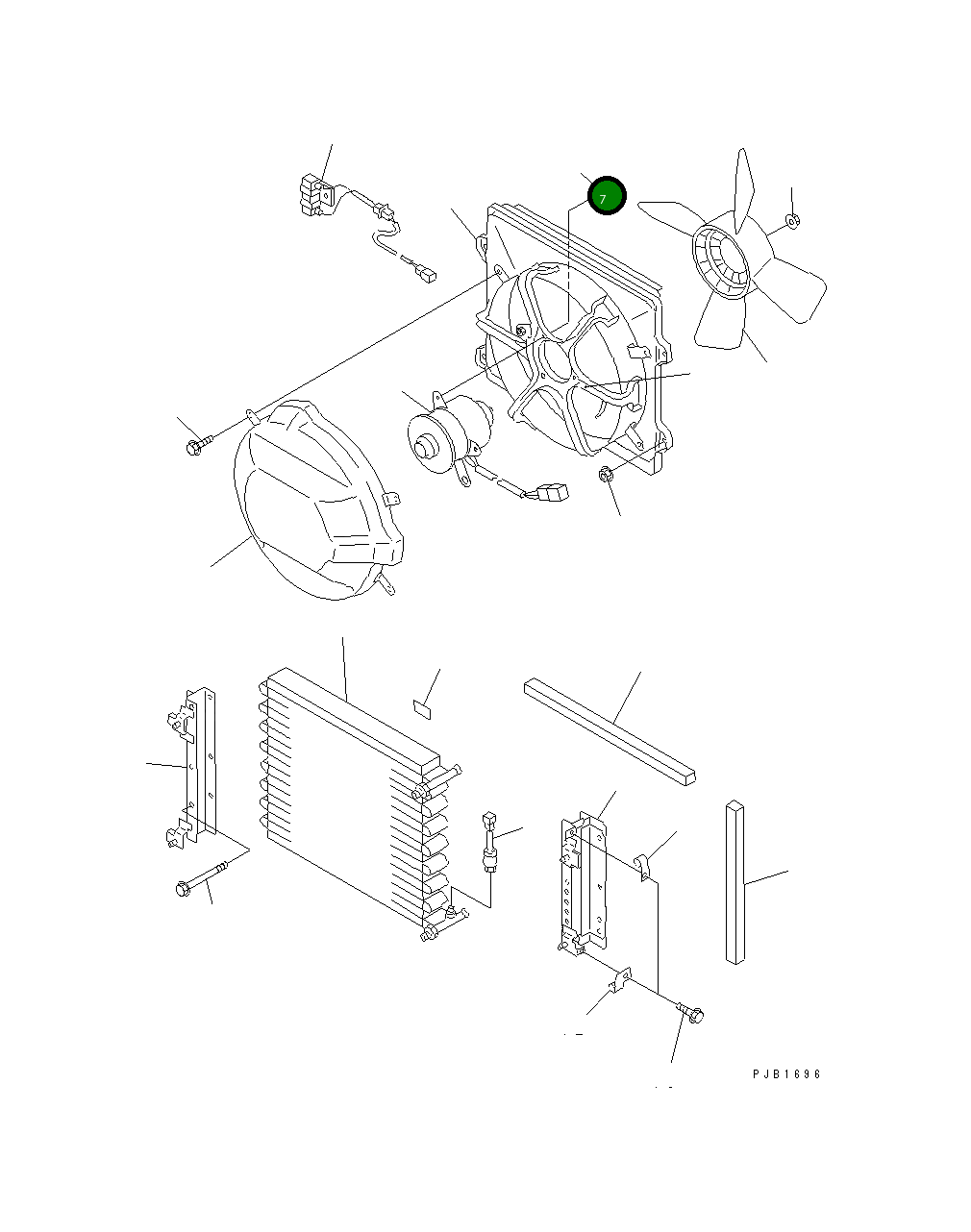 7

PJB1696