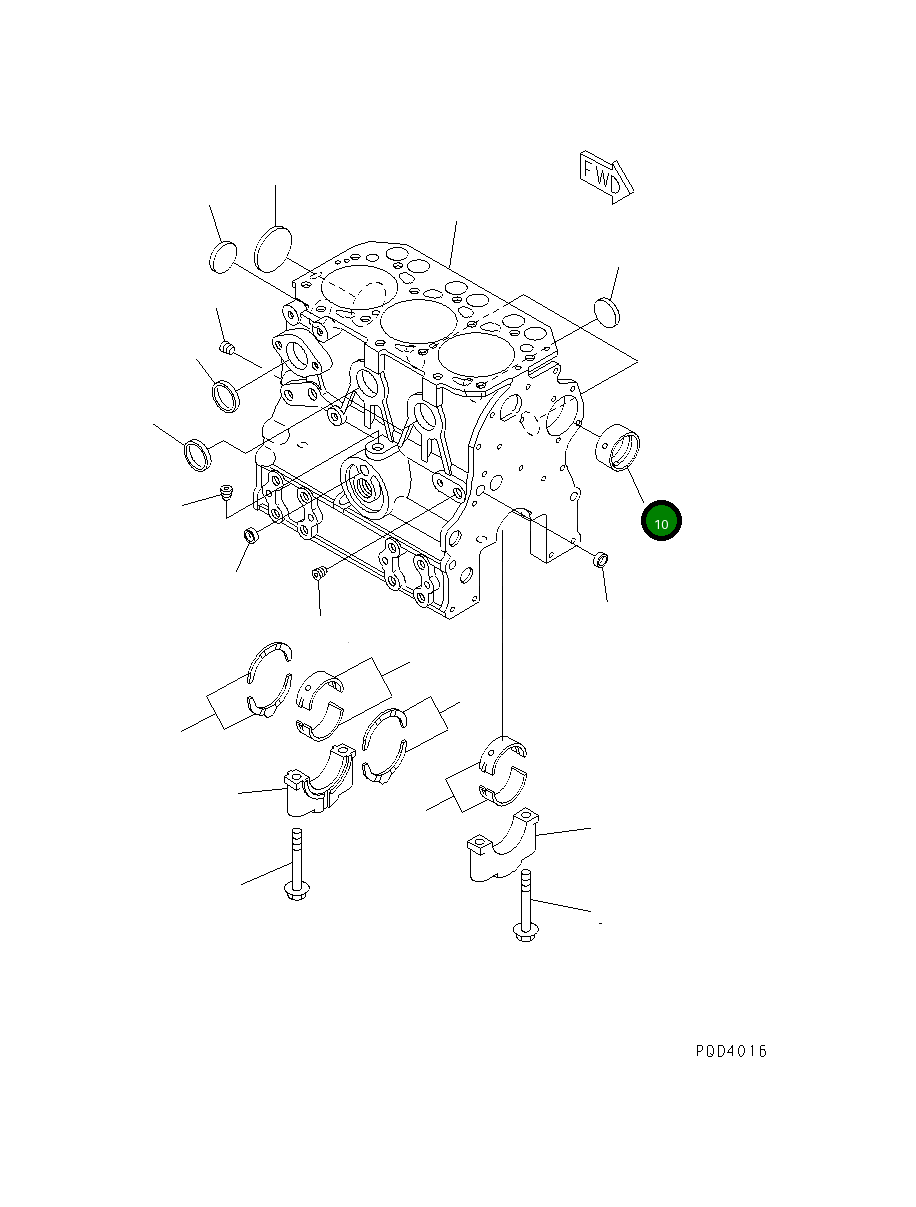 FWD

10

PQD4016