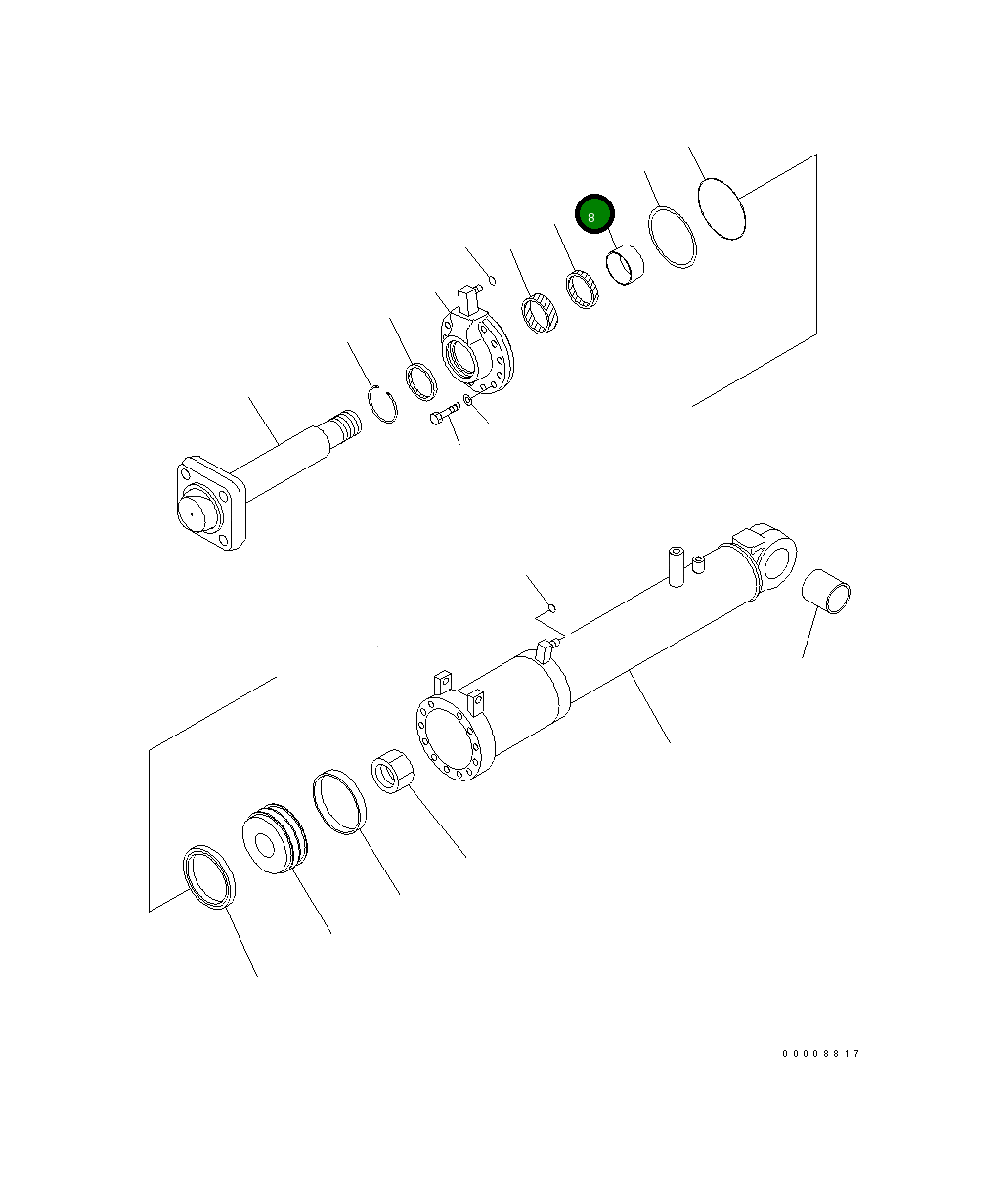 8

00008817