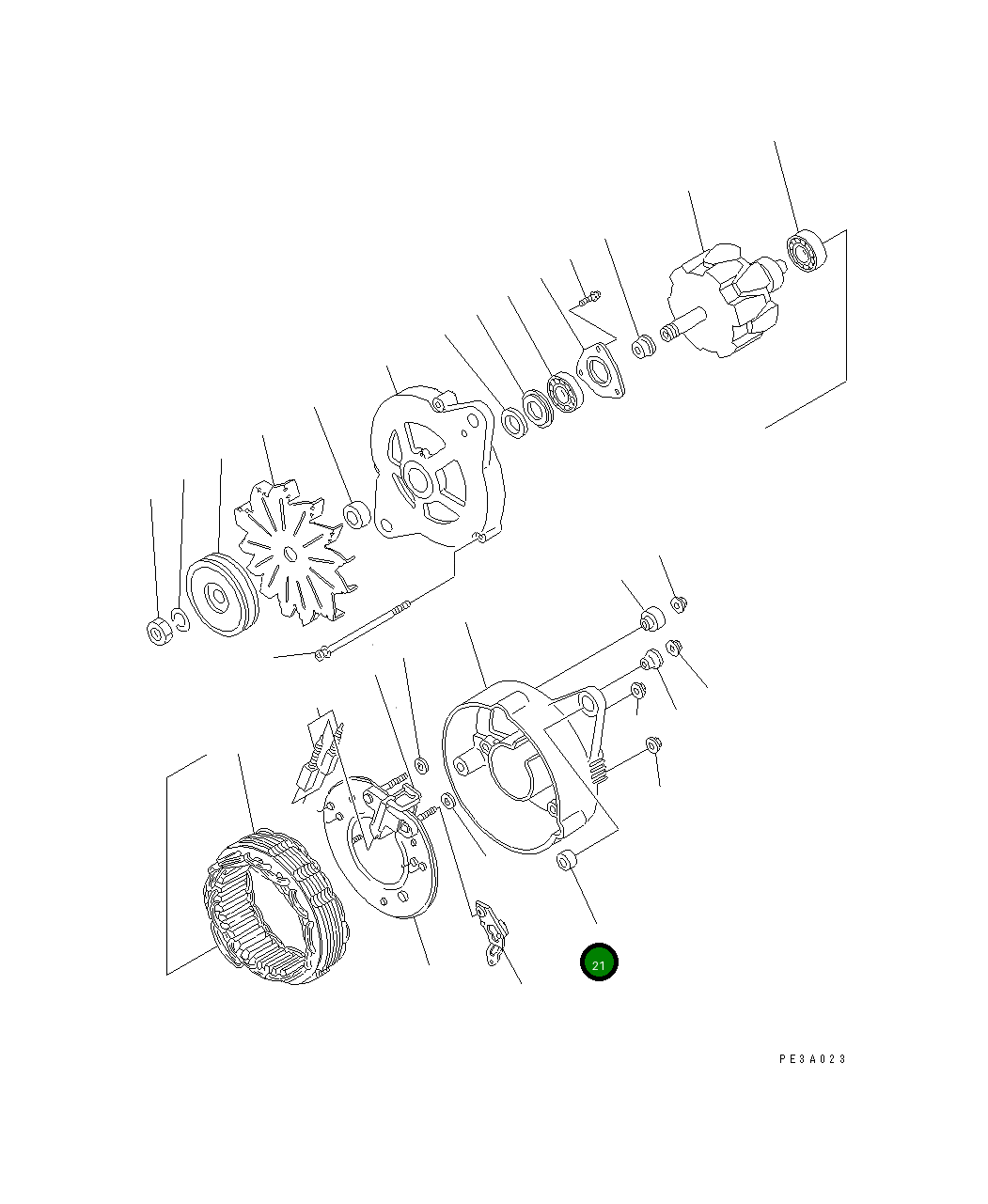 21

PE3A023