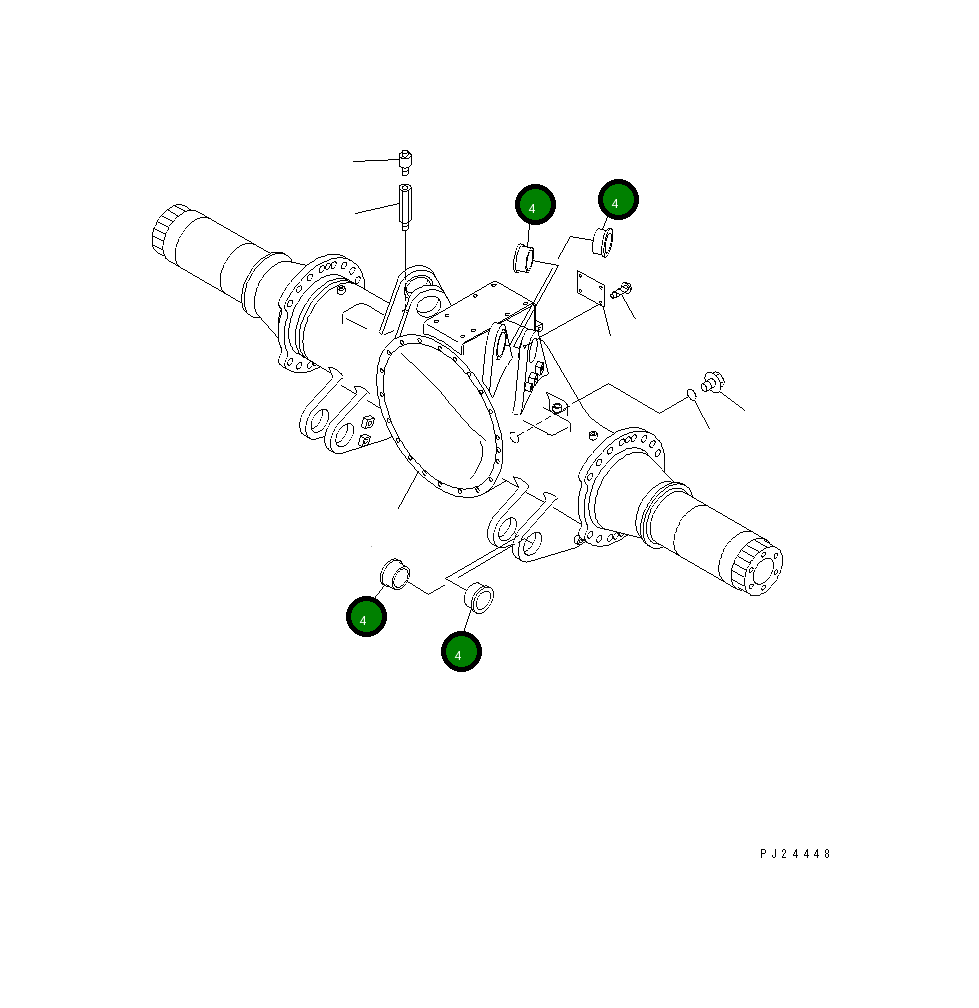 4
4
4
4
PJ24448