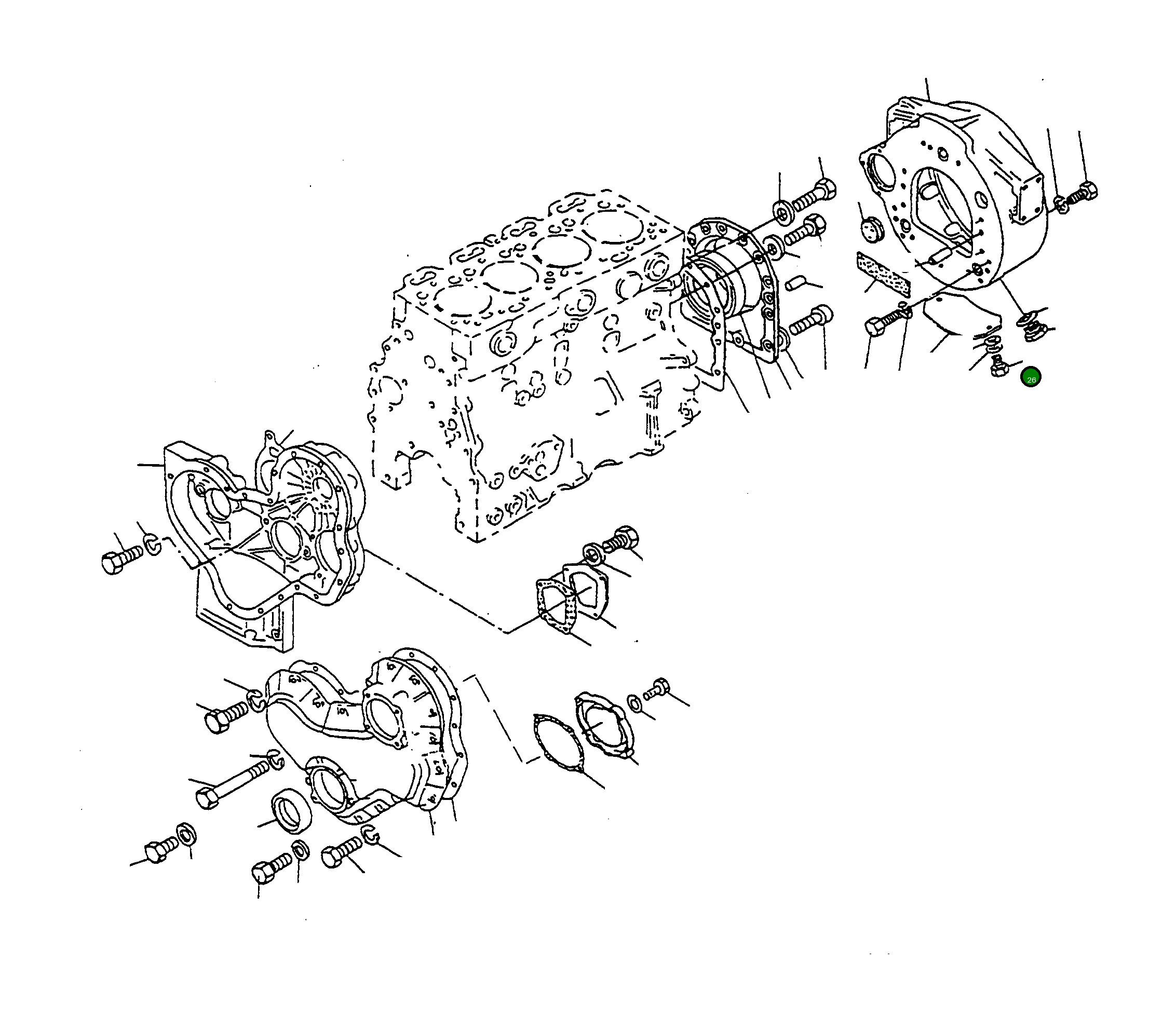 26