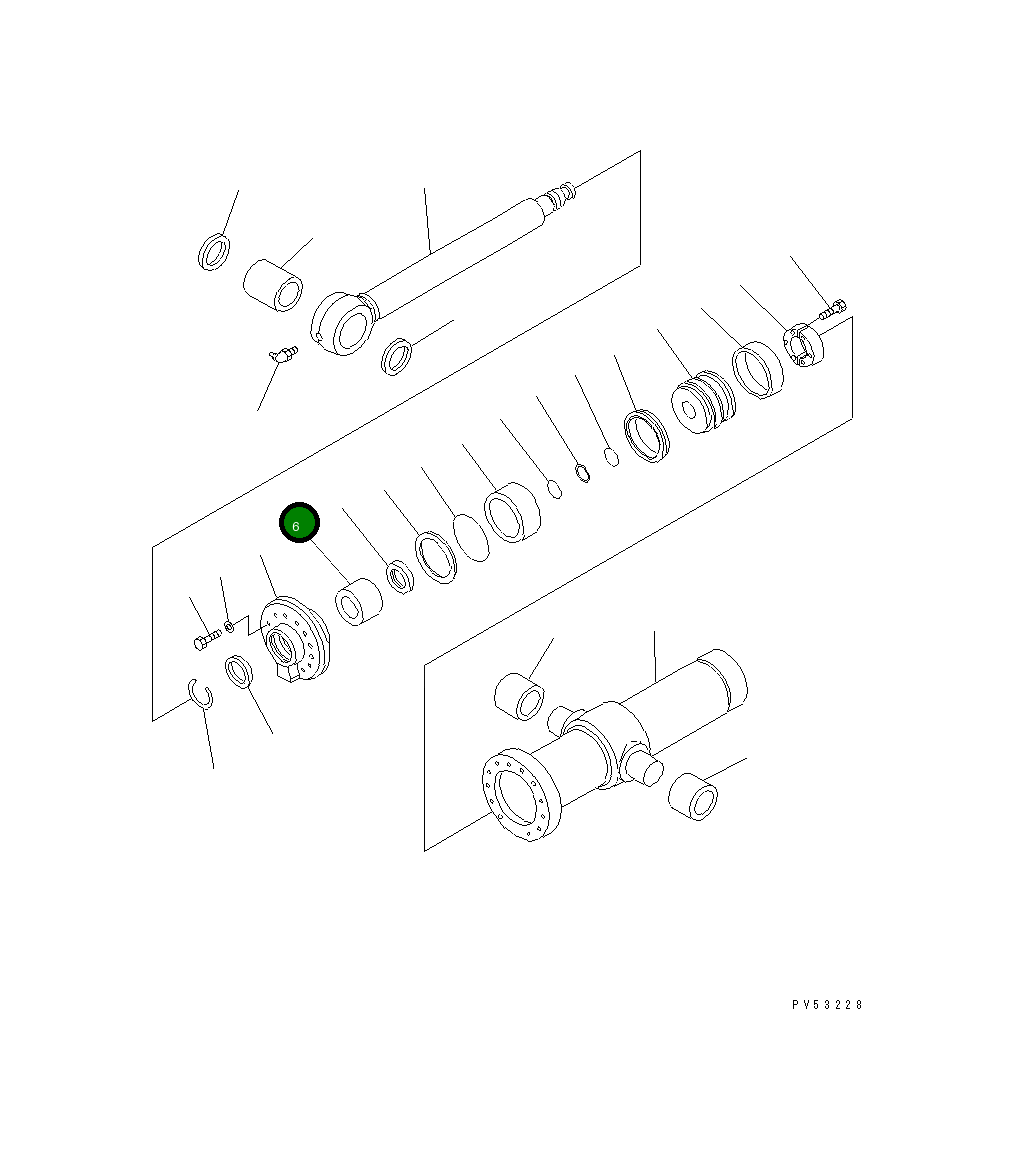 6

PV53228