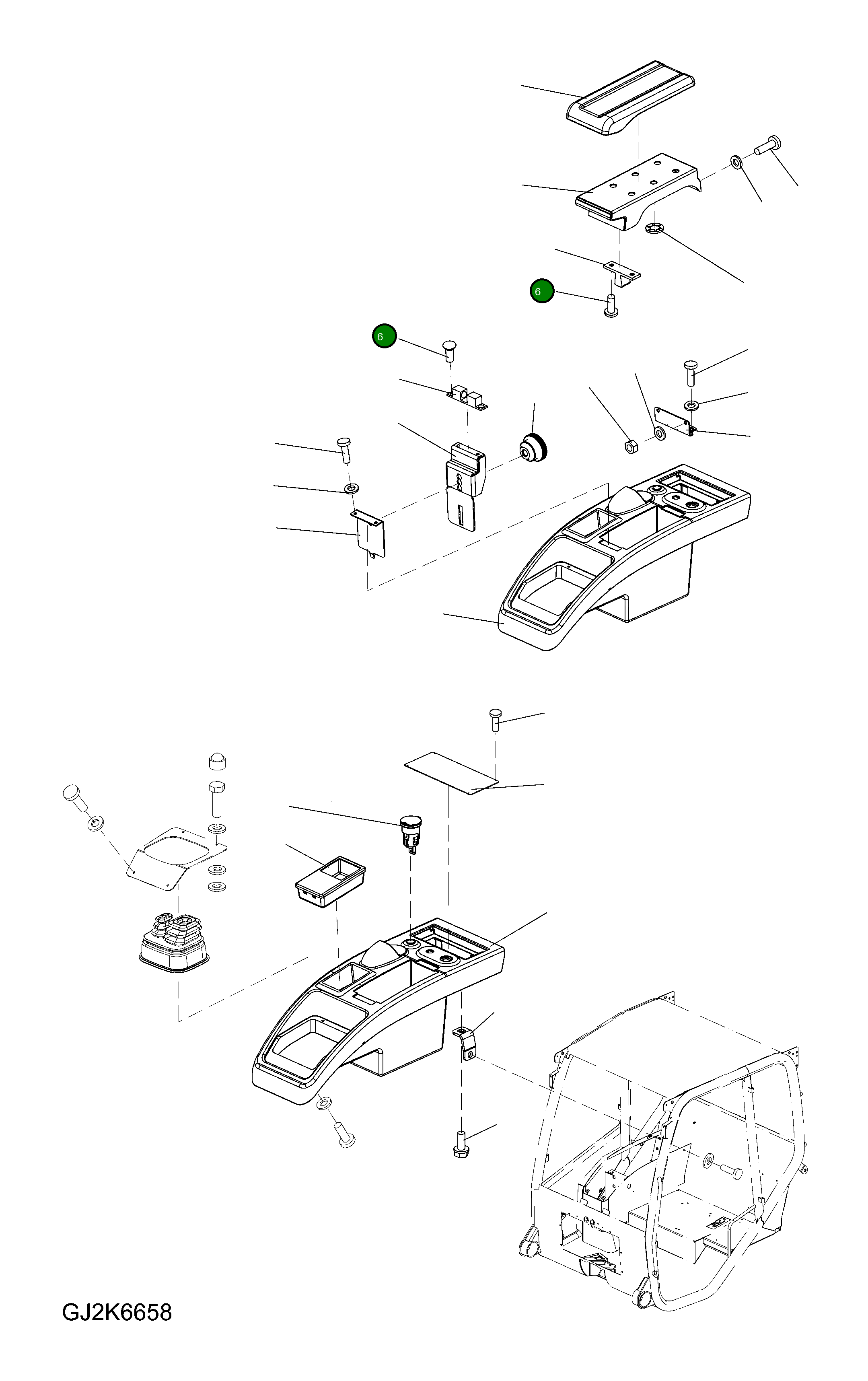 6

6

GJ2K6658