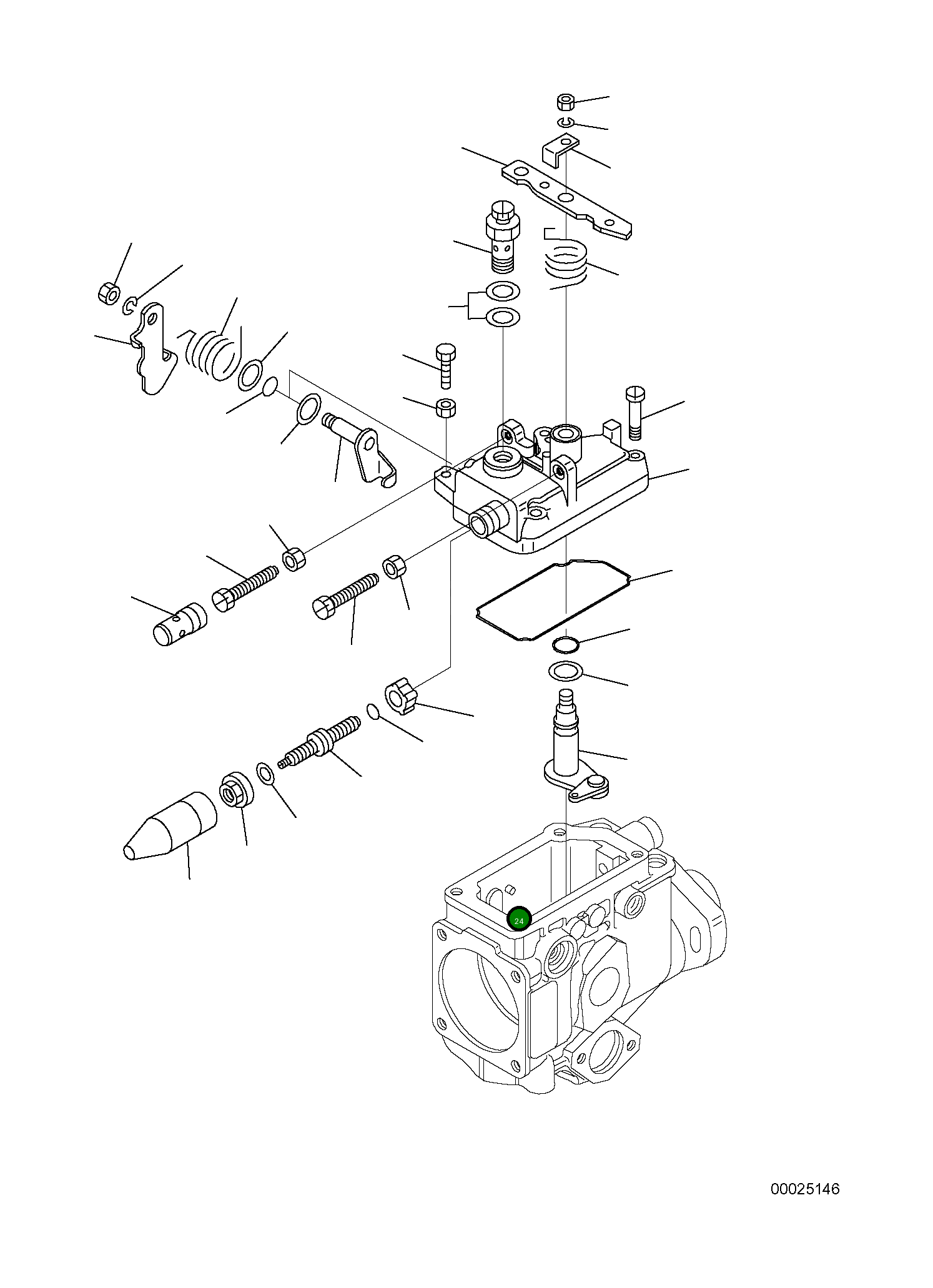 24

00025146