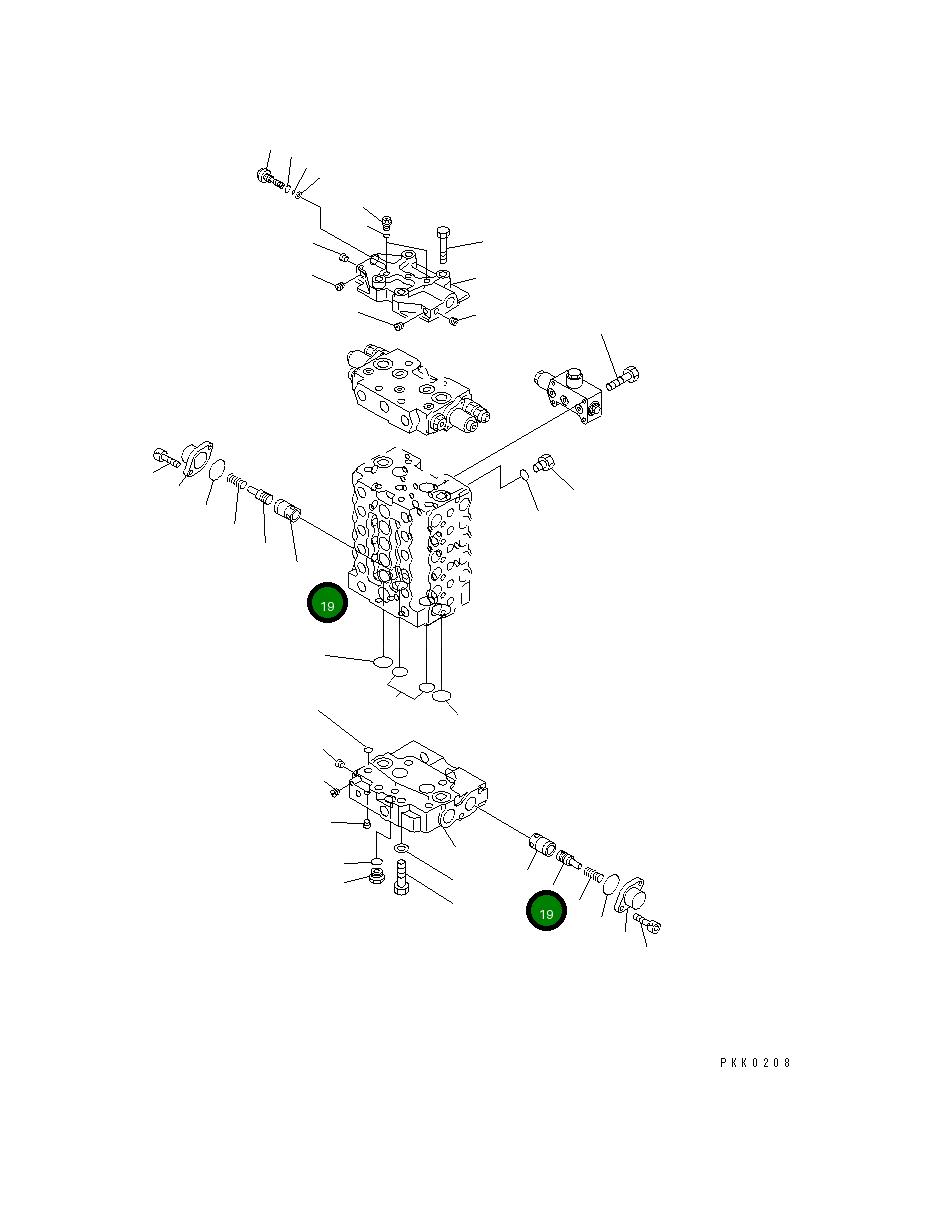 19

19

PKK0208