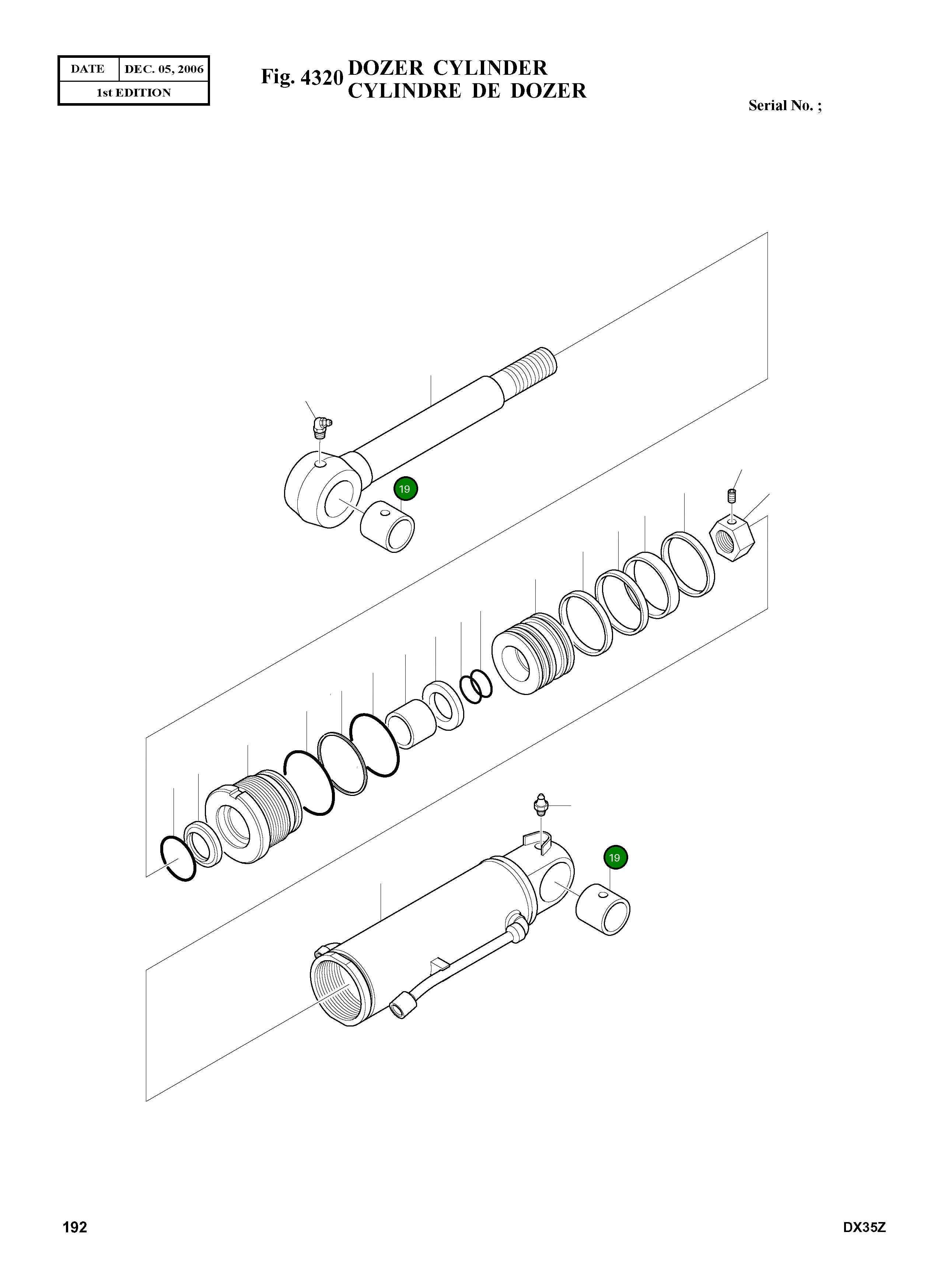 | DATE | DEC. 05, 2006 |
|---|---|
| 1st EDITION | |

Fig. 4320 DOZER CYLINDER
CYLINDRE DE DOZER

Serial No. ;

19

19

192

DX35Z