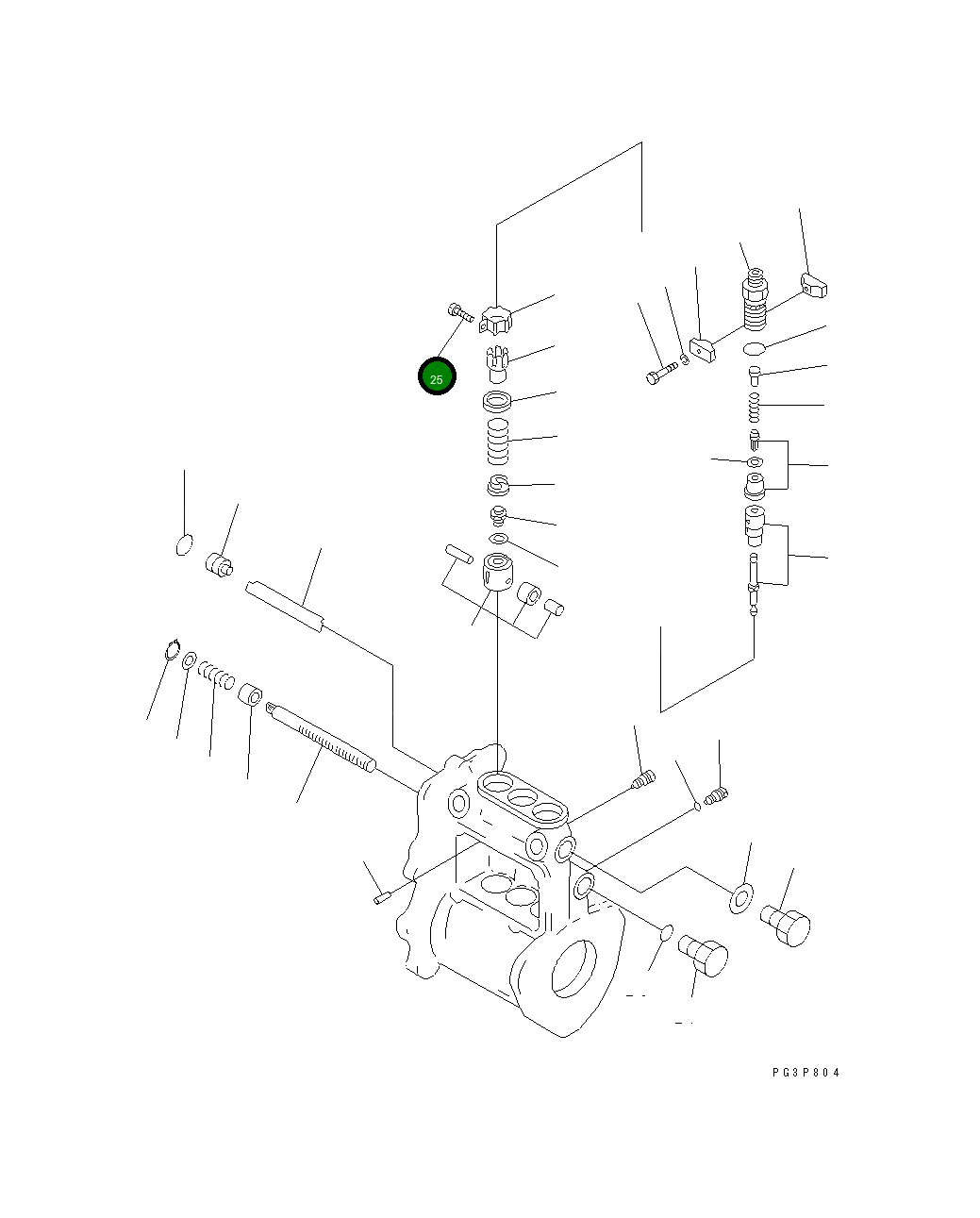 25

PG3P804