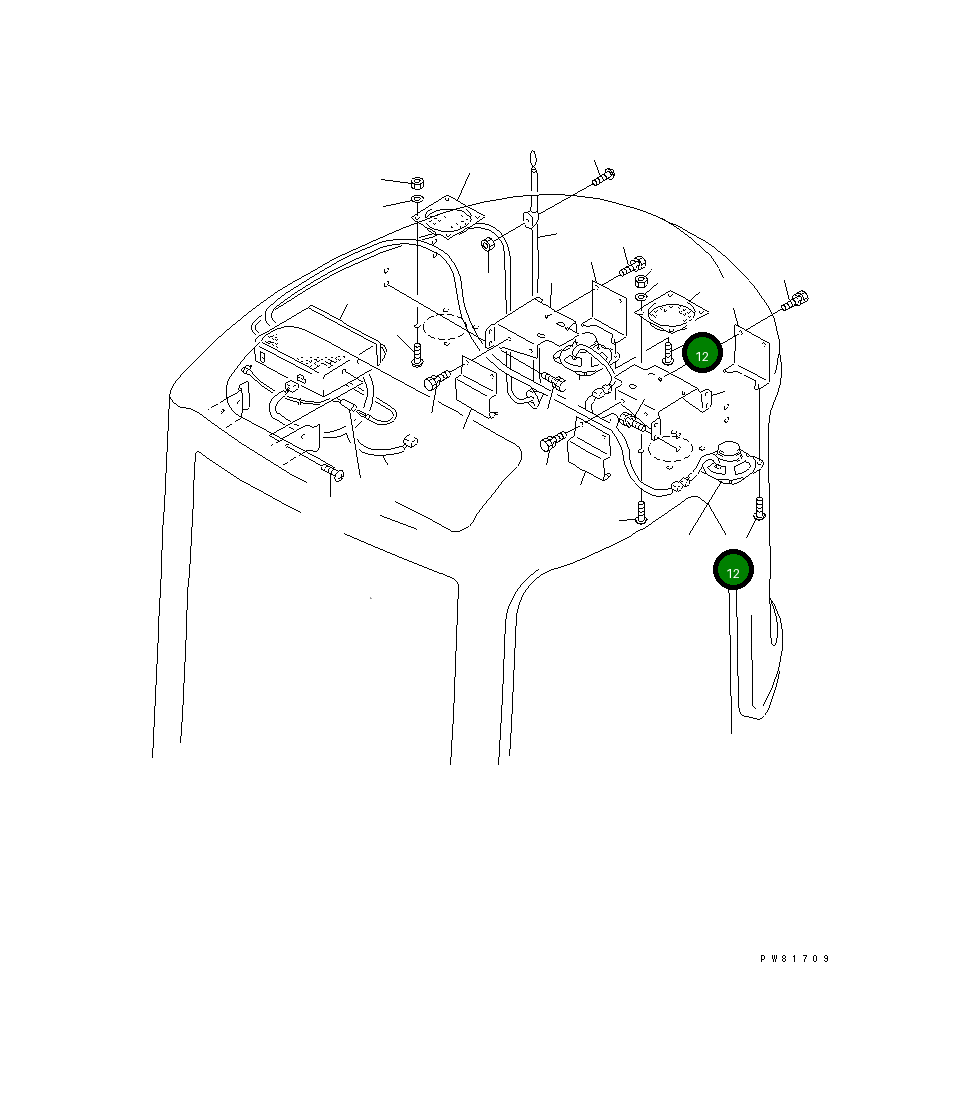 12

12

PW81709