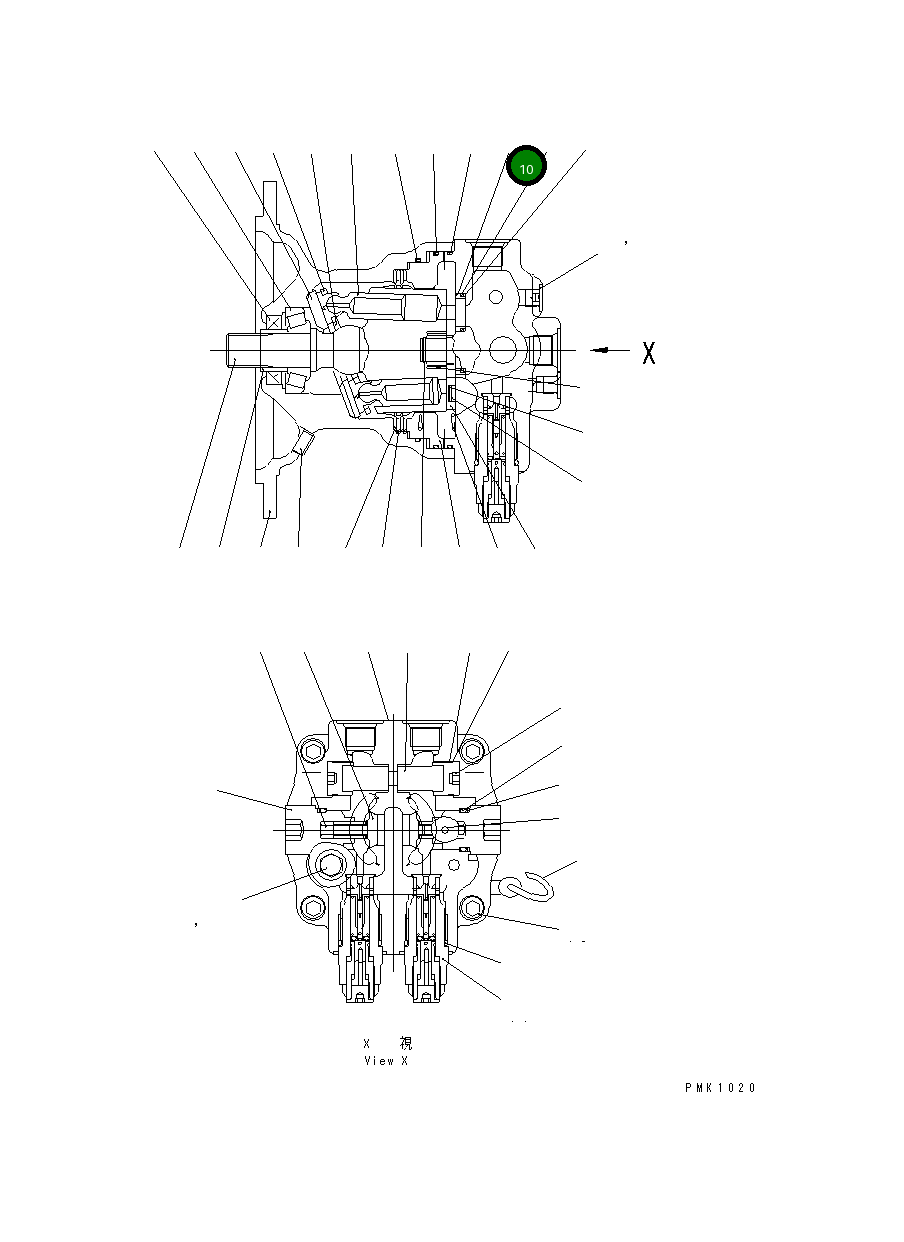 10

X

X 視
View X

PMK1020