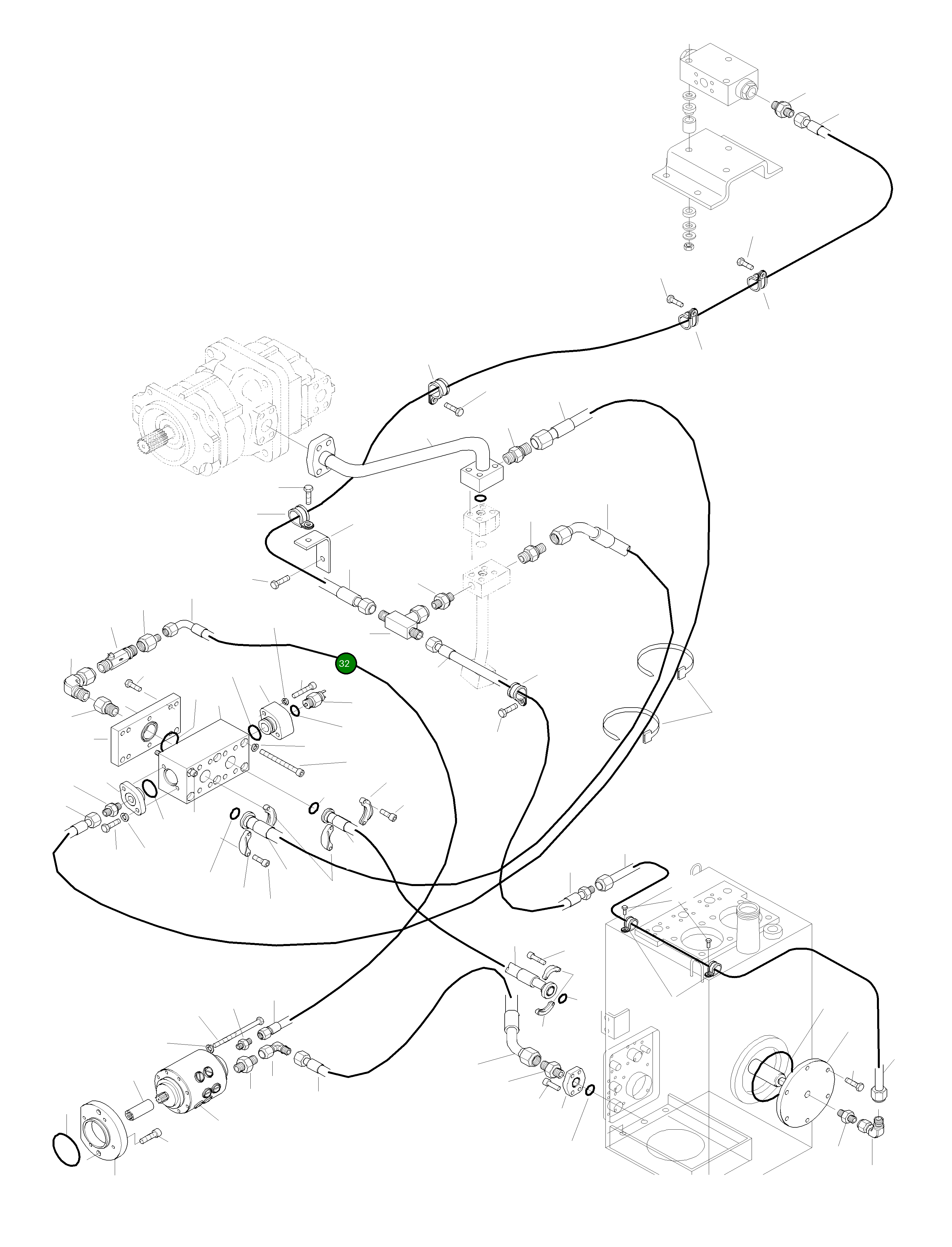 32