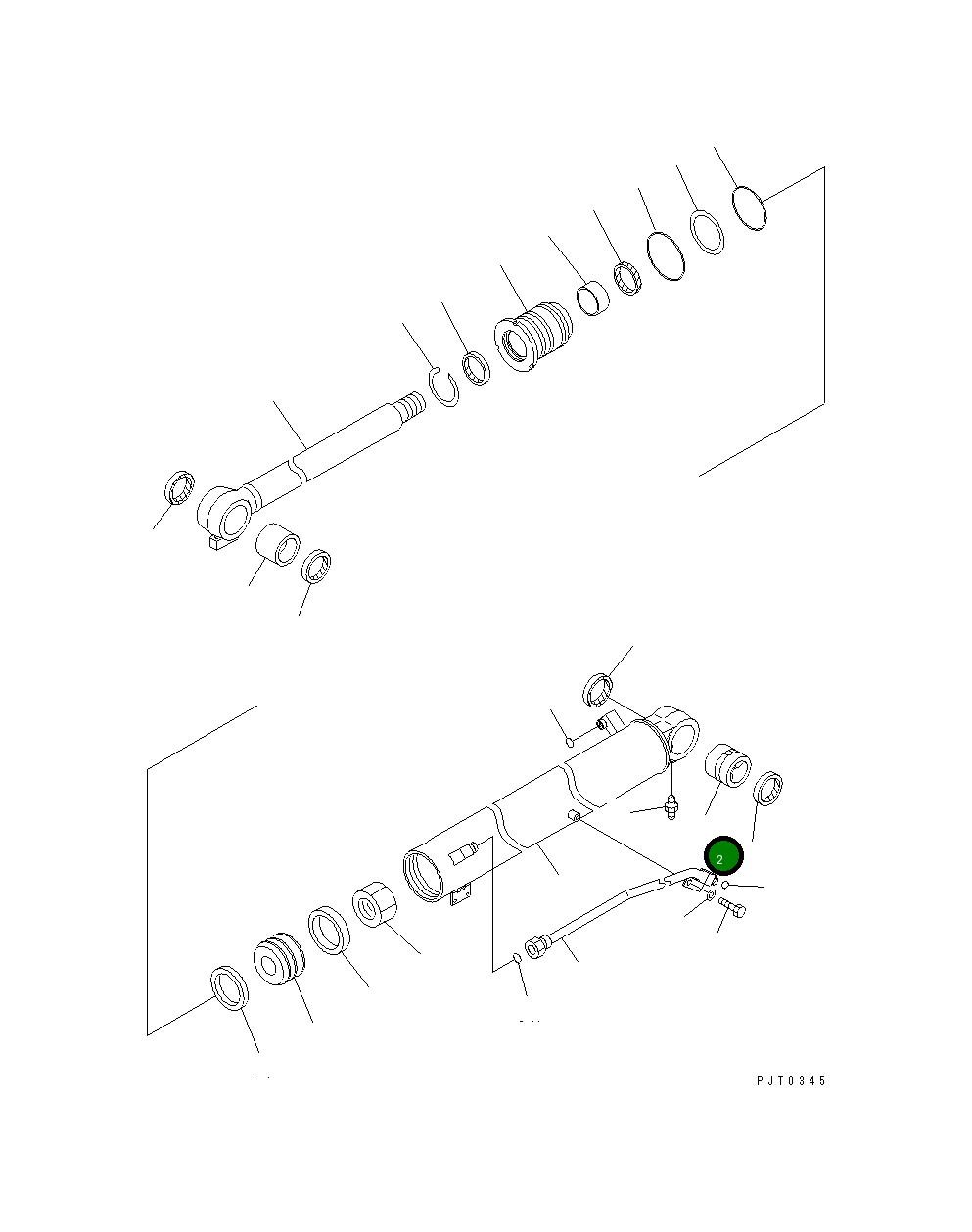 2

PJT0345