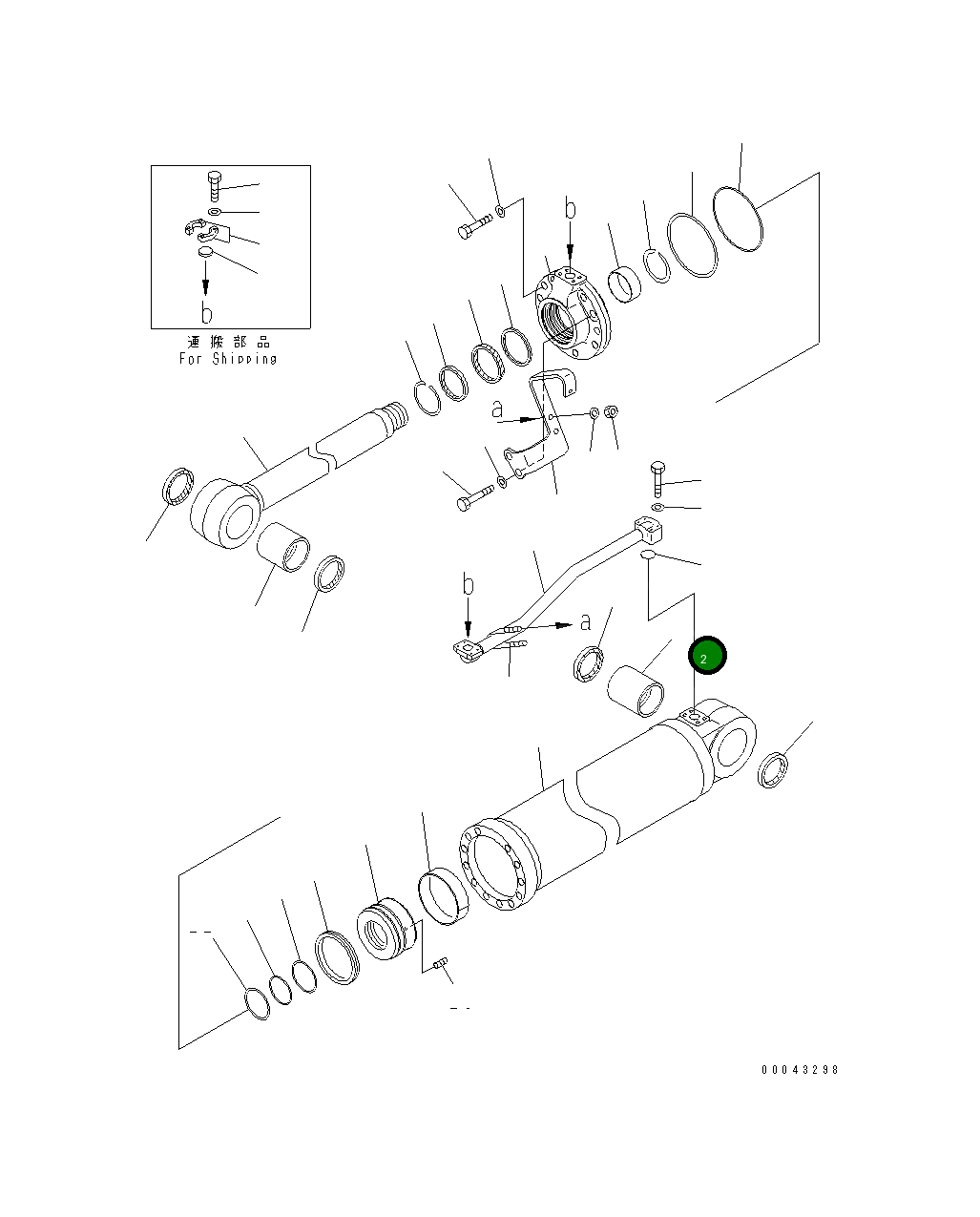 b

運搬部品
For Shipping

b

a

b

a

2

00043298