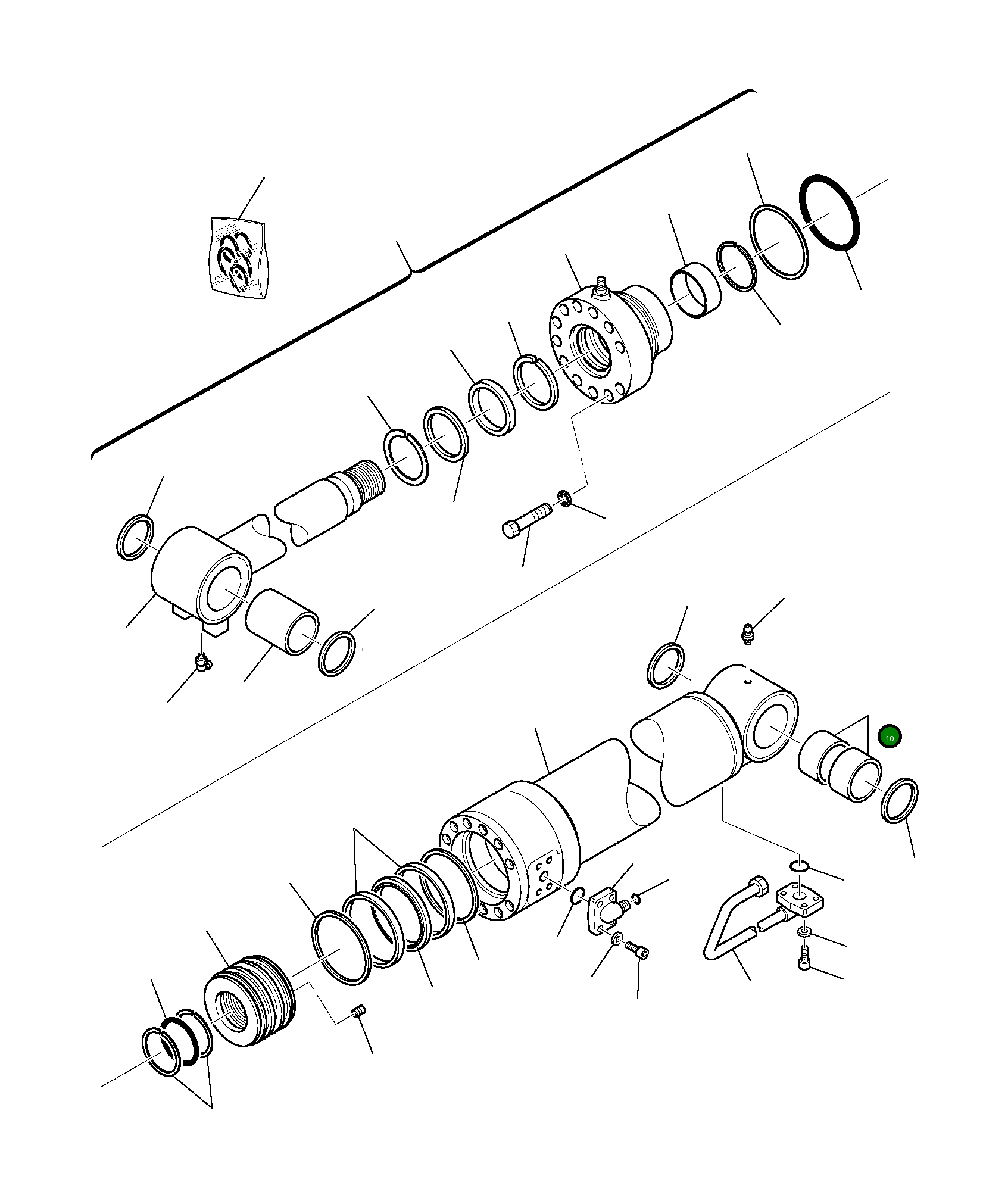 10