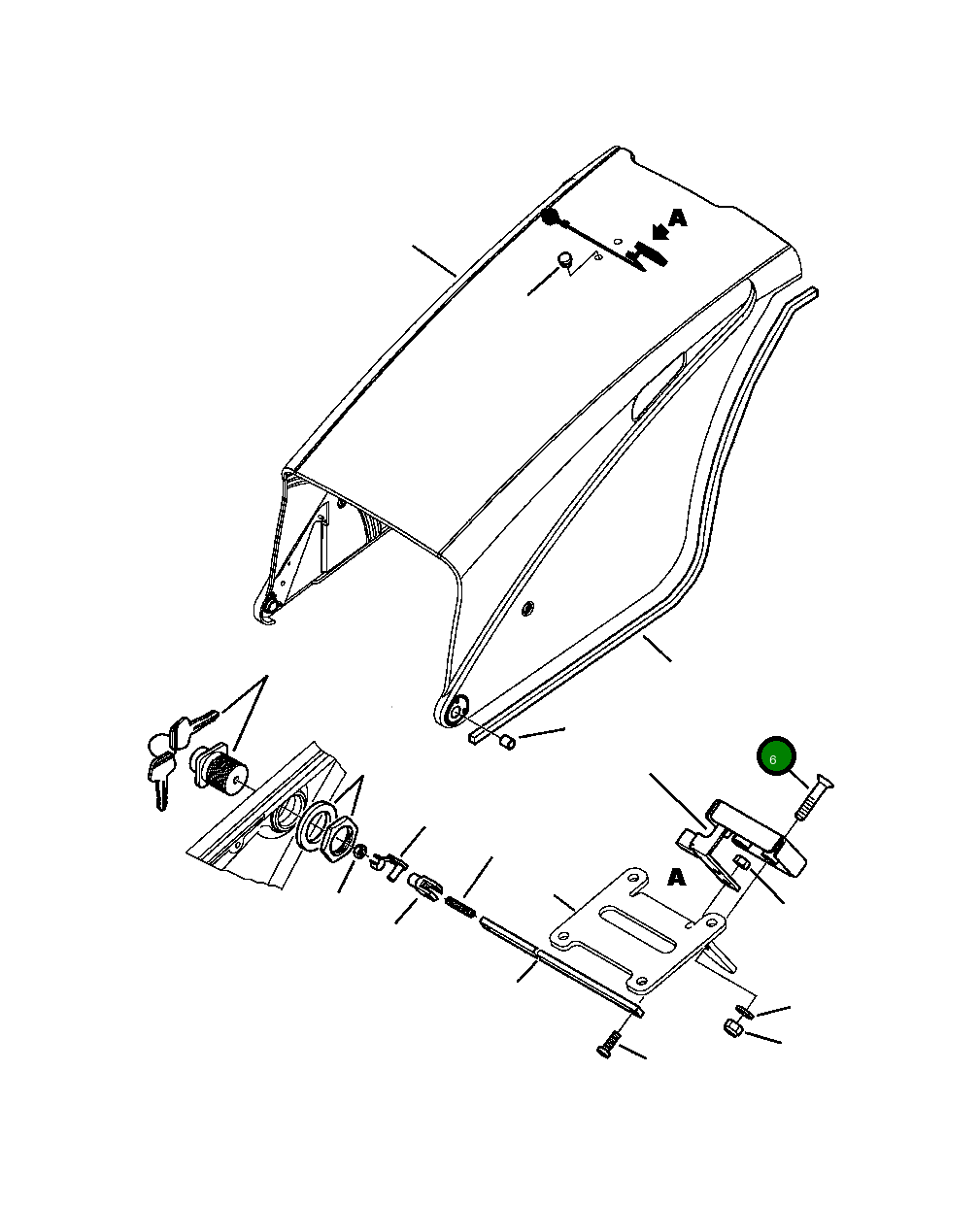 A
6
A