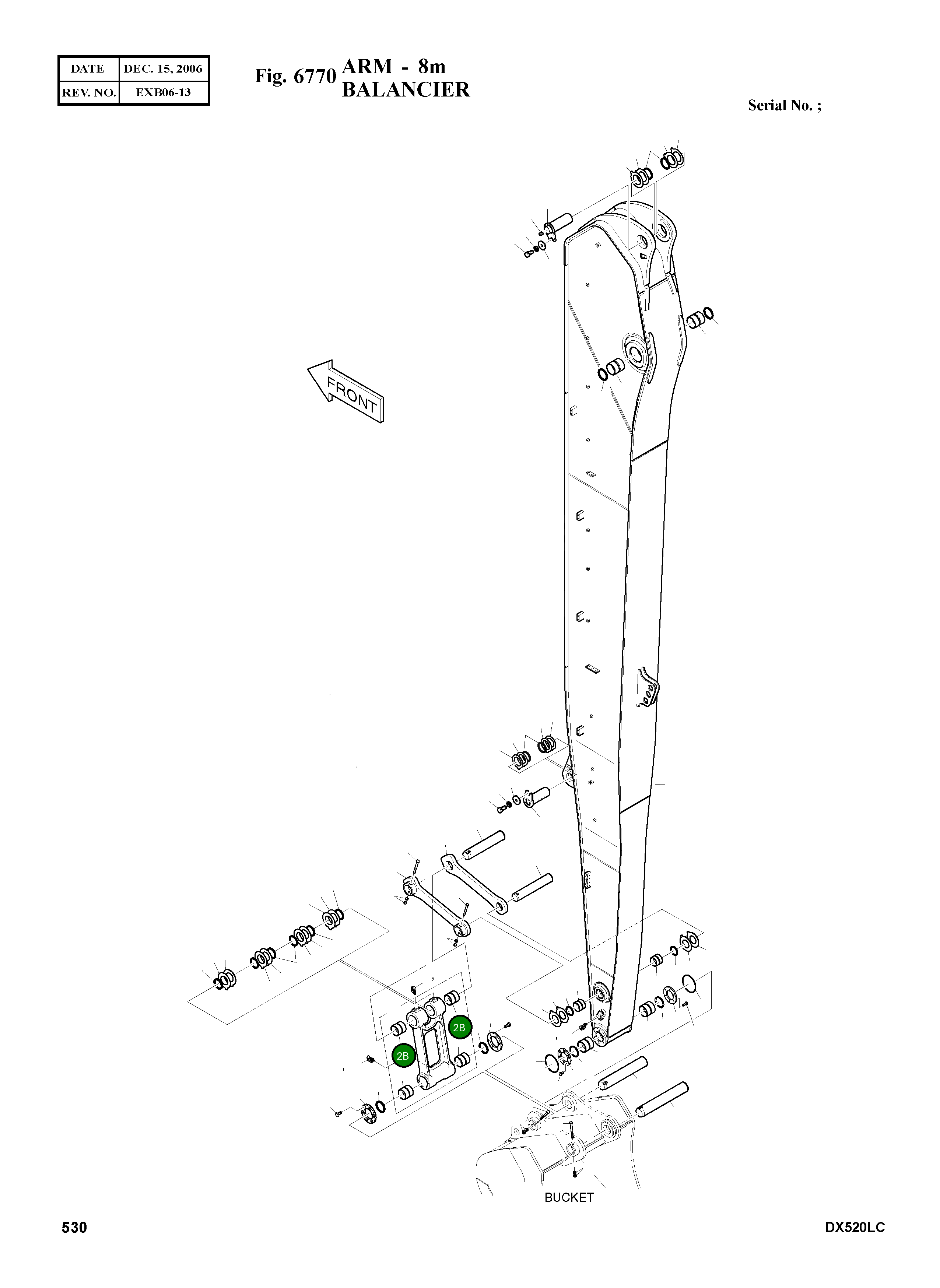 | DATE | DEC. 15, 2006 |
|---|---|
| REV. NO. | EXB06-13 |

Fig. 6770 ARM - 8m
BALANCIER

Serial No. ;

FRONT

2B

2B

BUCKET

530

DX520LC