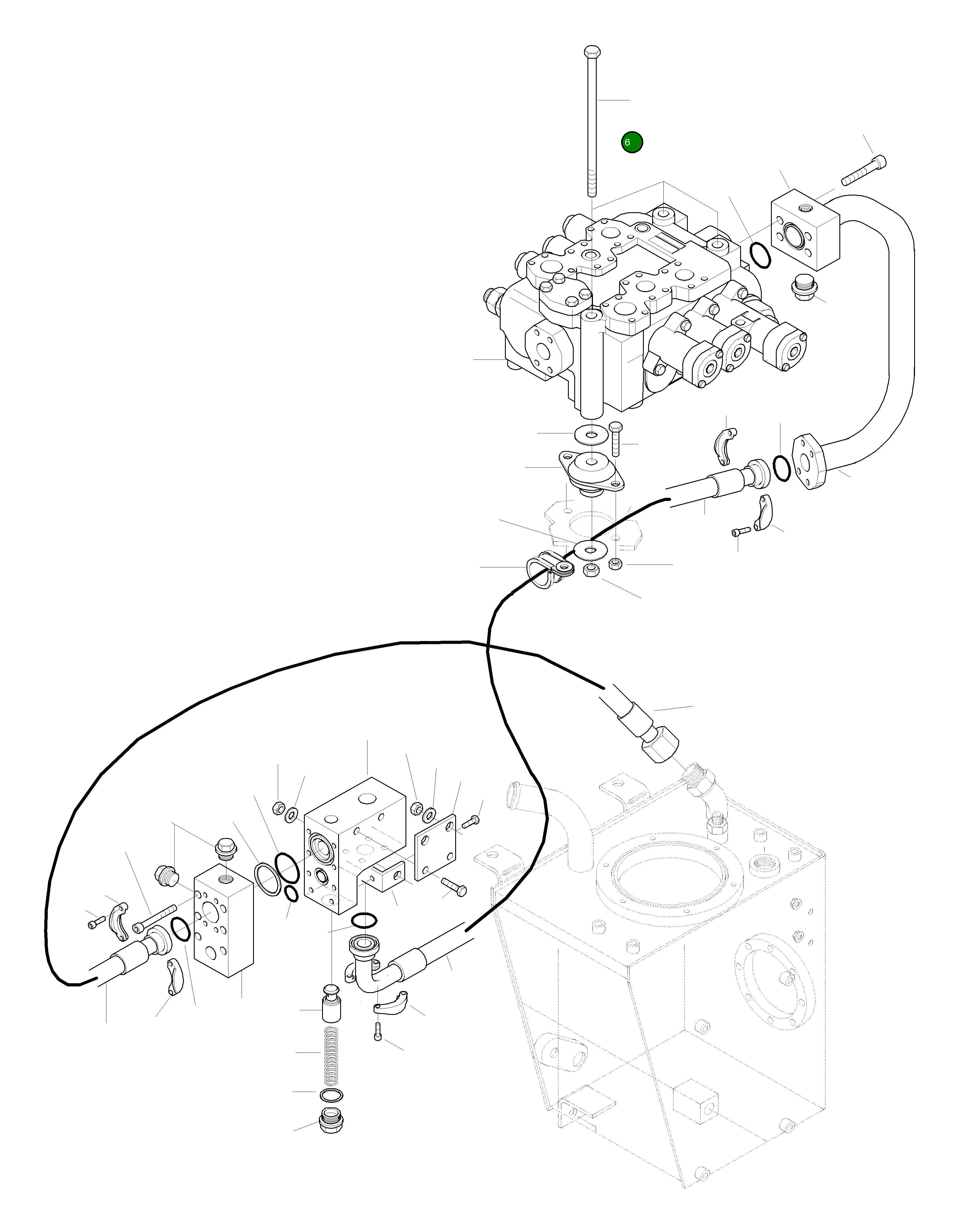 6