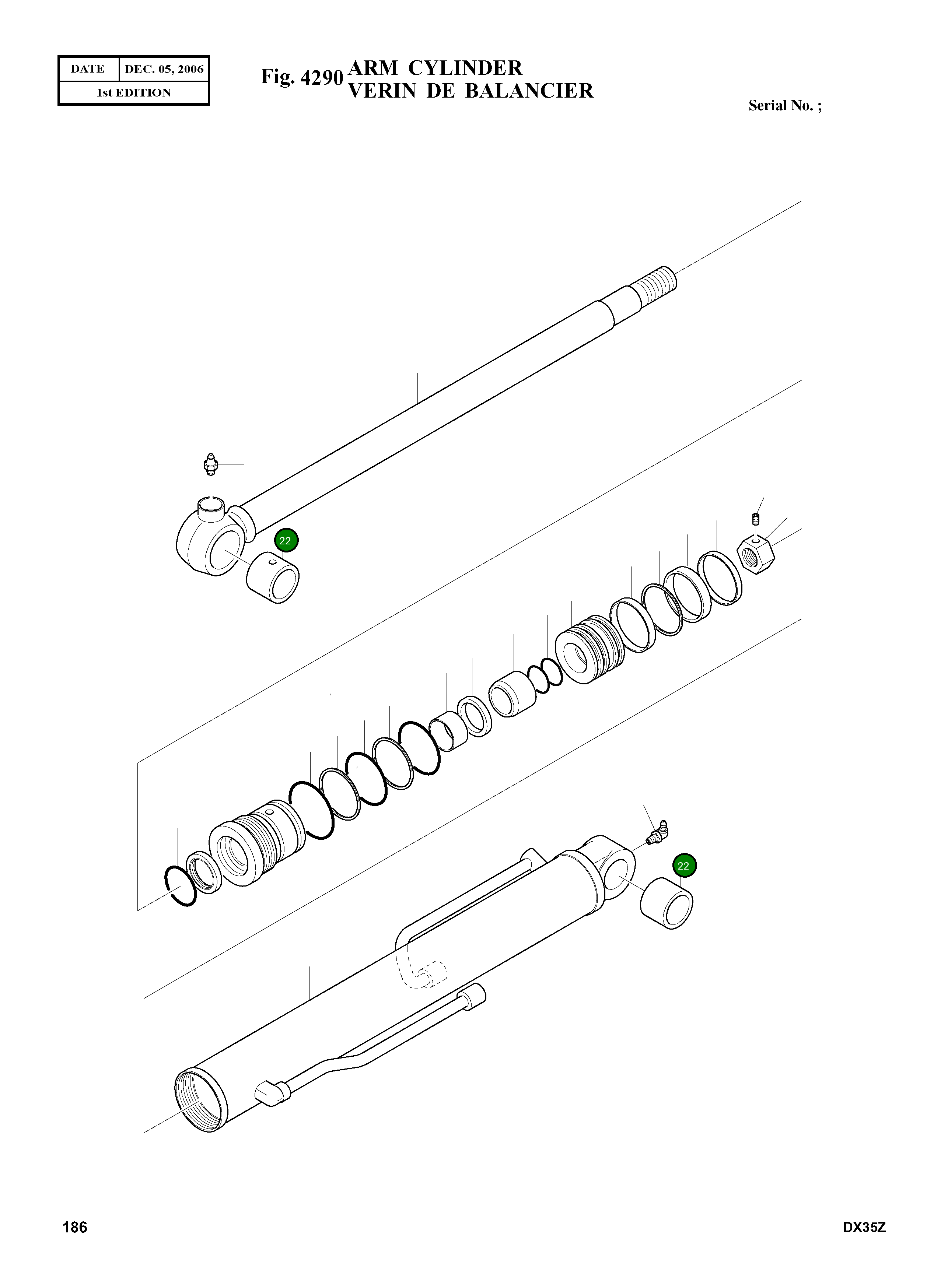 | DATE | DEC. 05, 2006 |
|---|---|
| 1st EDITION | |

Fig. 4290 ARM CYLINDER VERIN DE BALANCIER

Serial No. ;

22

22

186

DX35Z