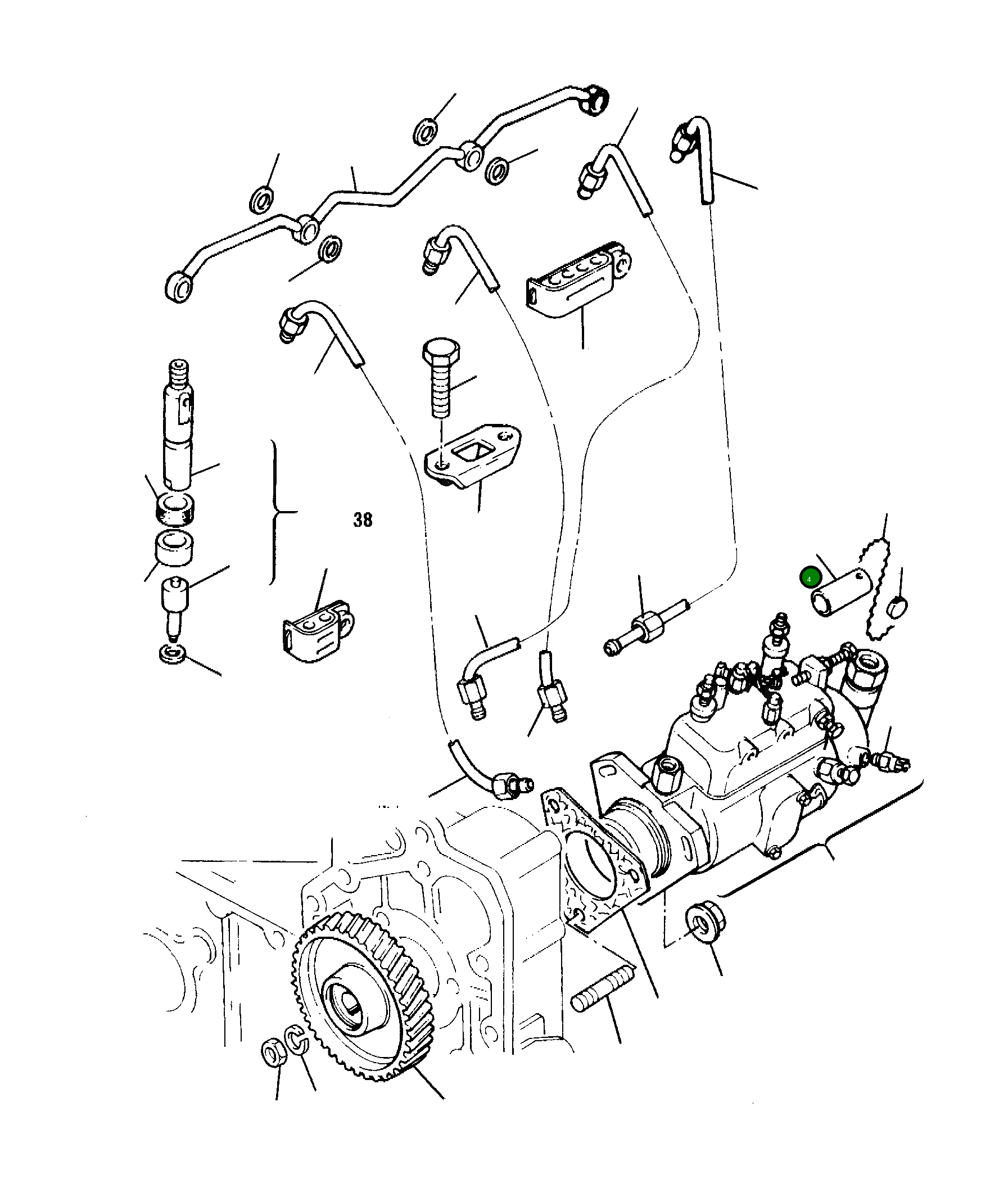 38

4