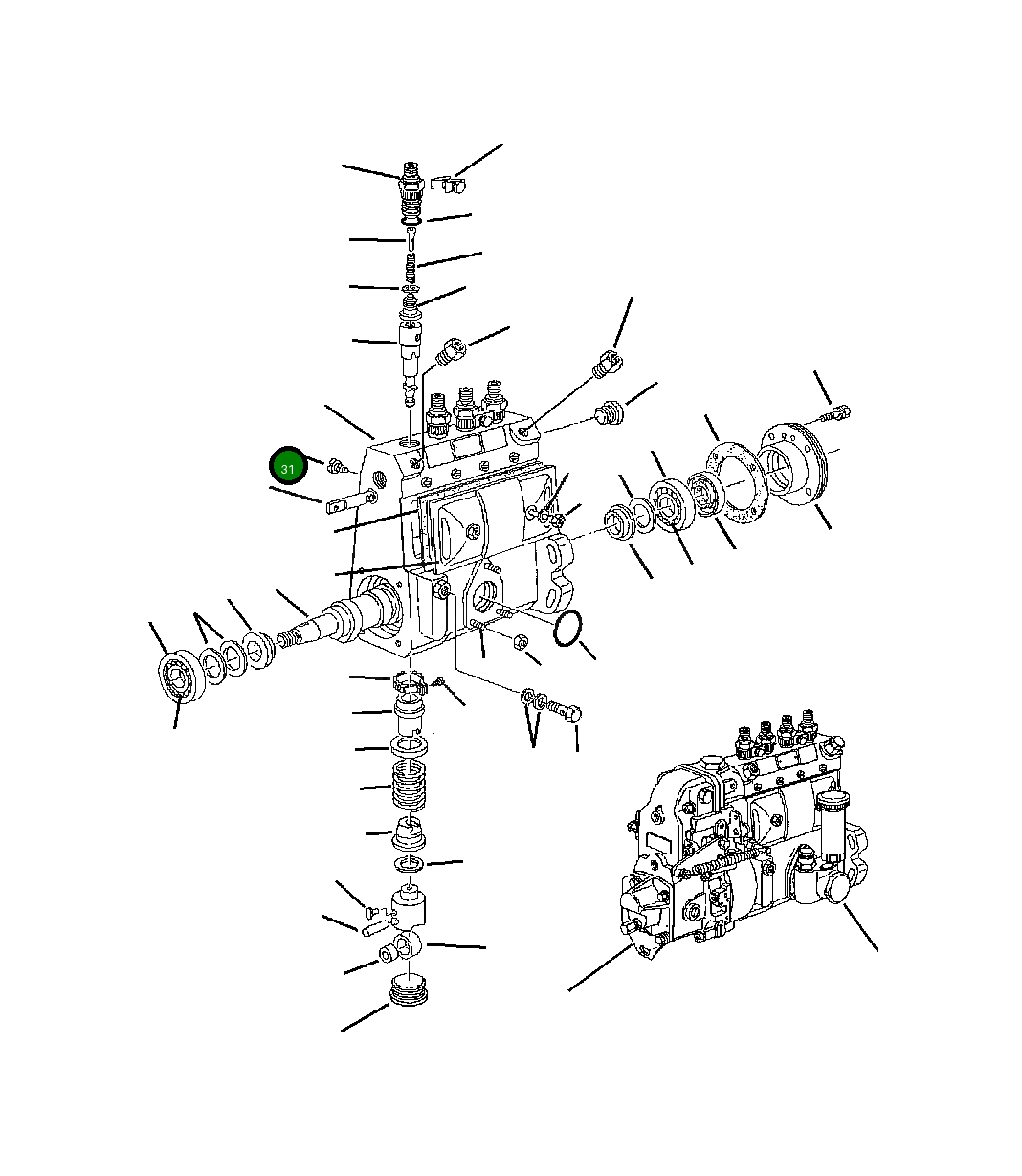 31