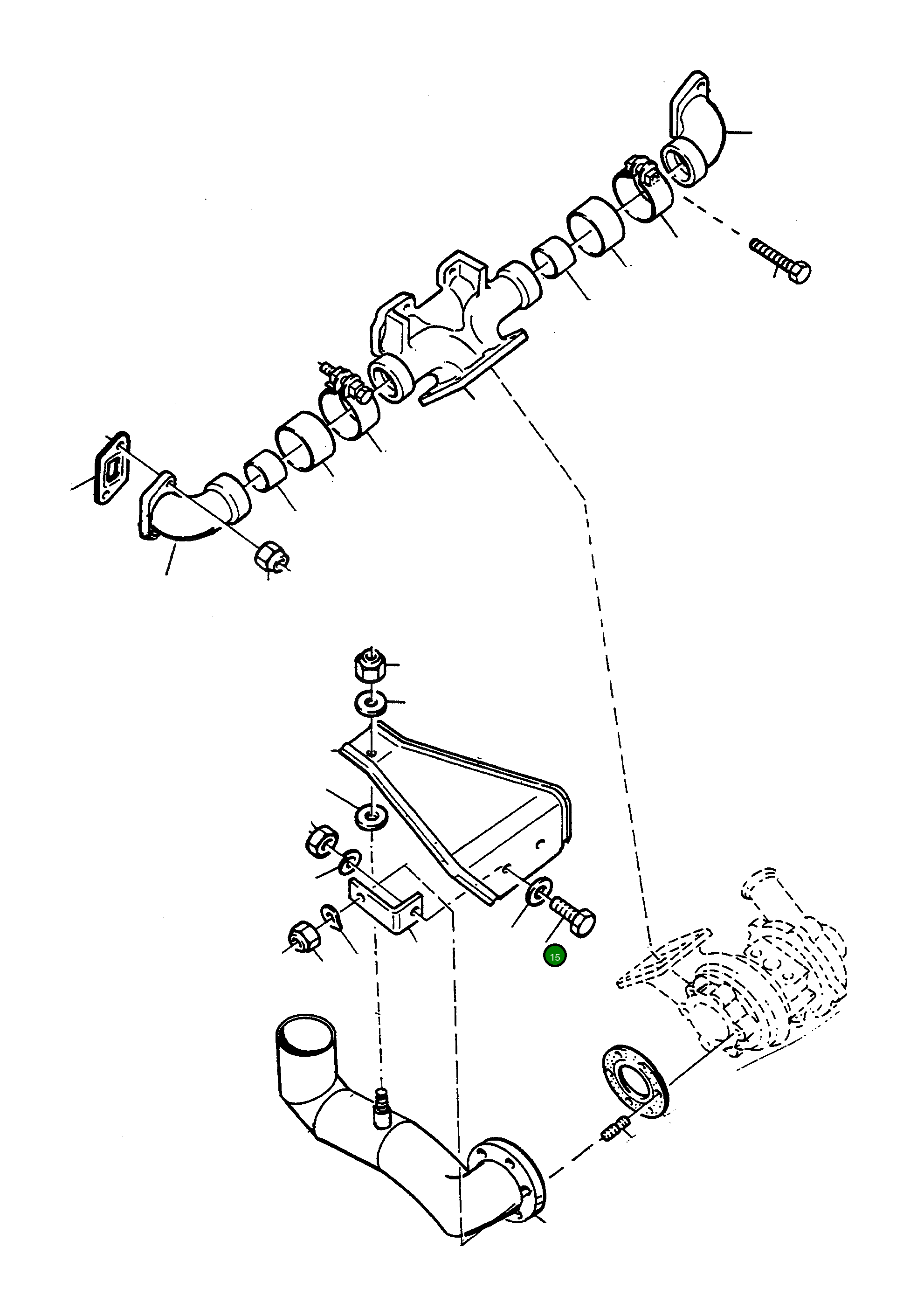 15